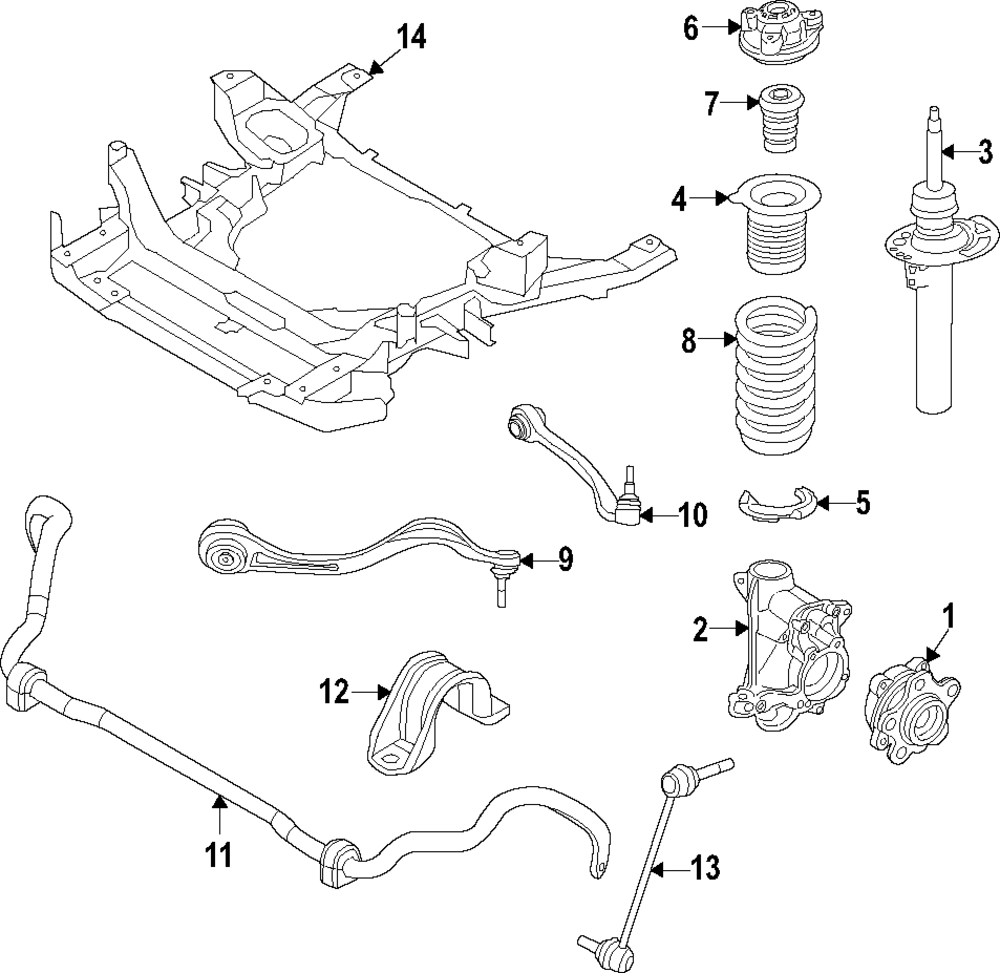 14
6
7
3
4
8
10
5
9
2
1
12
11
13