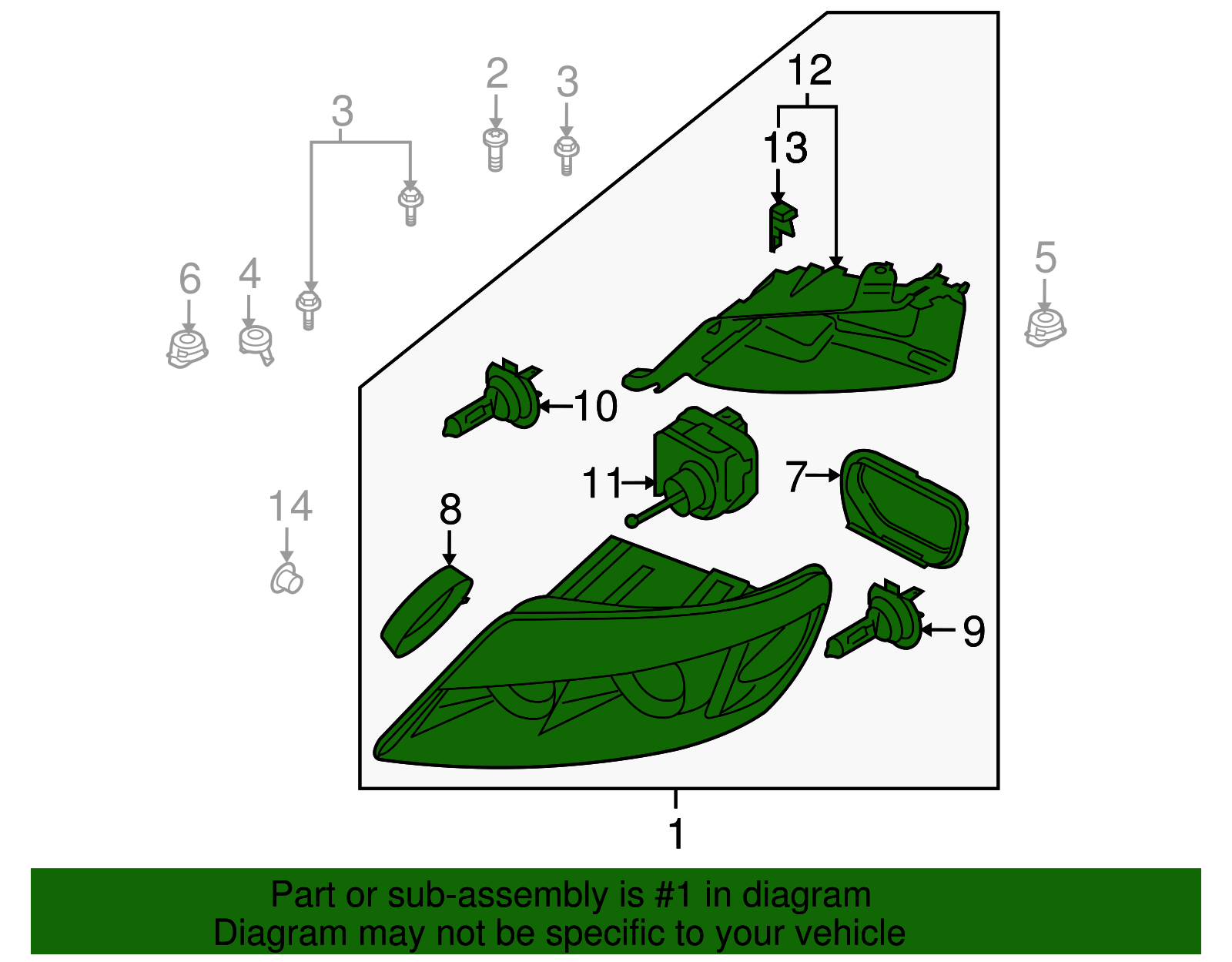 2
3
3
12
13
6
4
5
10
11
7
14
8
9
1

Part or sub-assembly is #1 in diagram
Diagram may not be specific to your vehicle