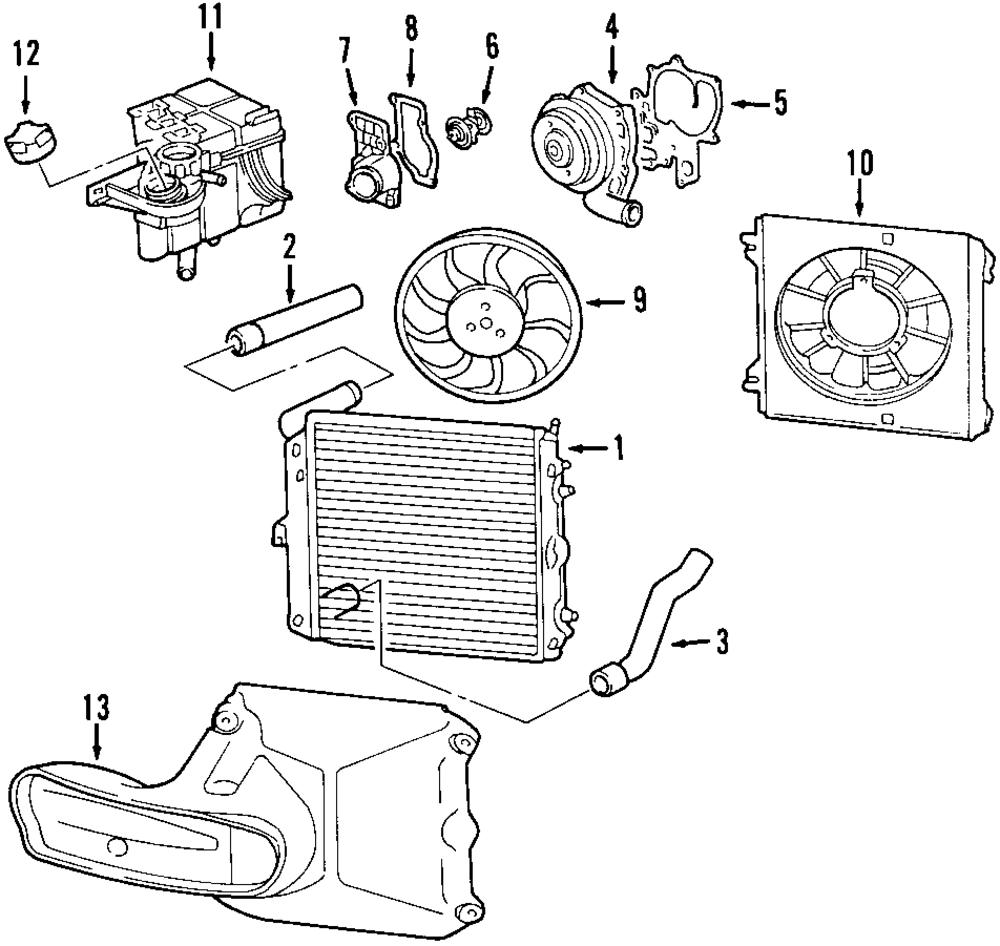 12
11
7
8
6
4
5
10
2
9
1
3
13