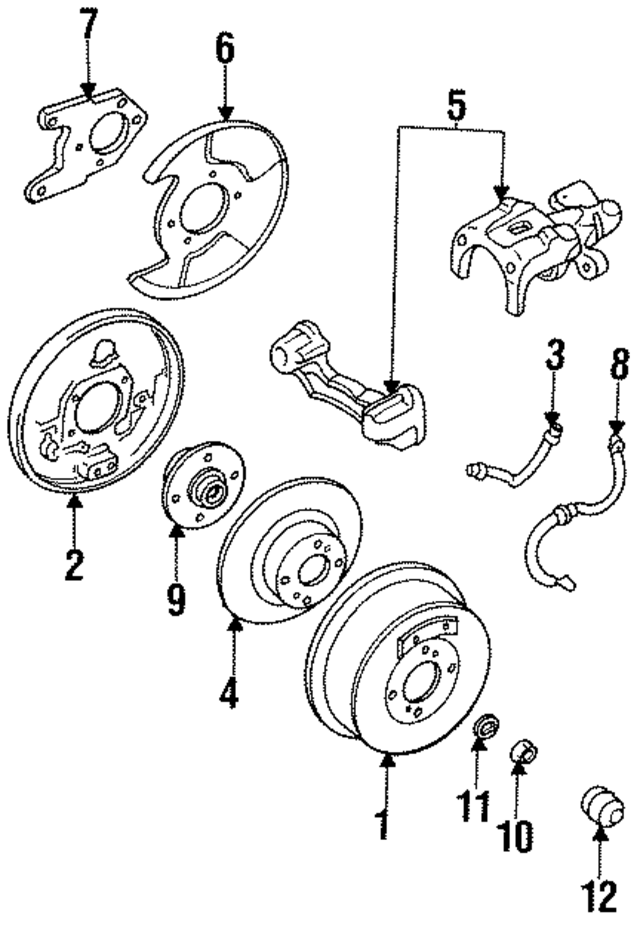 7
6
5
3
8
2
9
4
1
11
10
12