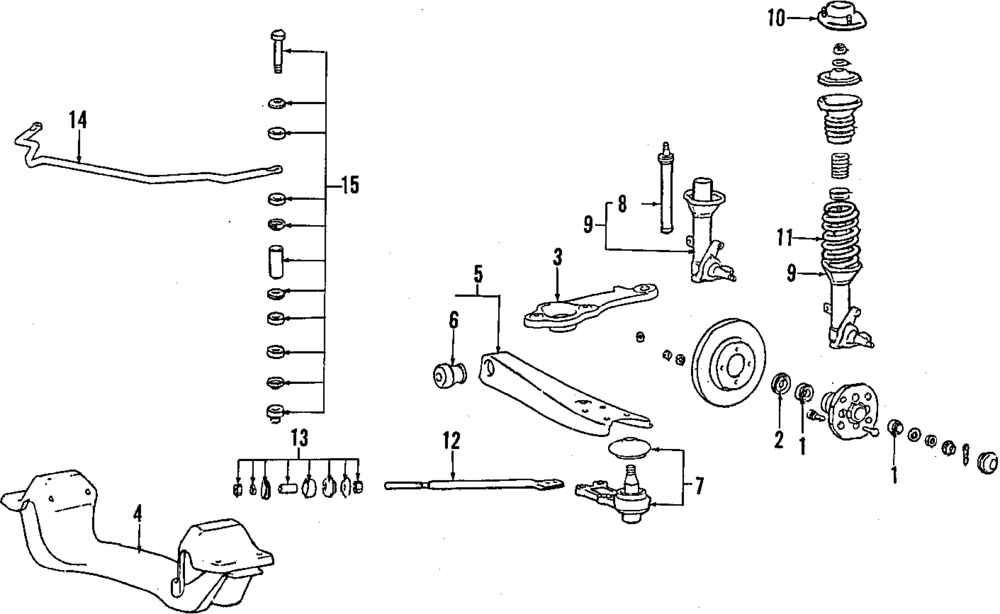 10
14
15
8
9
11
9
3
5
6
2
1
1
13
12
7
4