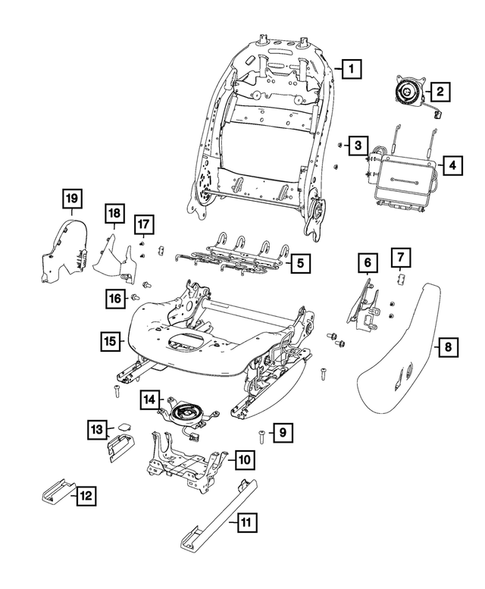 1
2
3
4
19
18
17
5
6
7
16
15
8
14
13
9
10
12
11