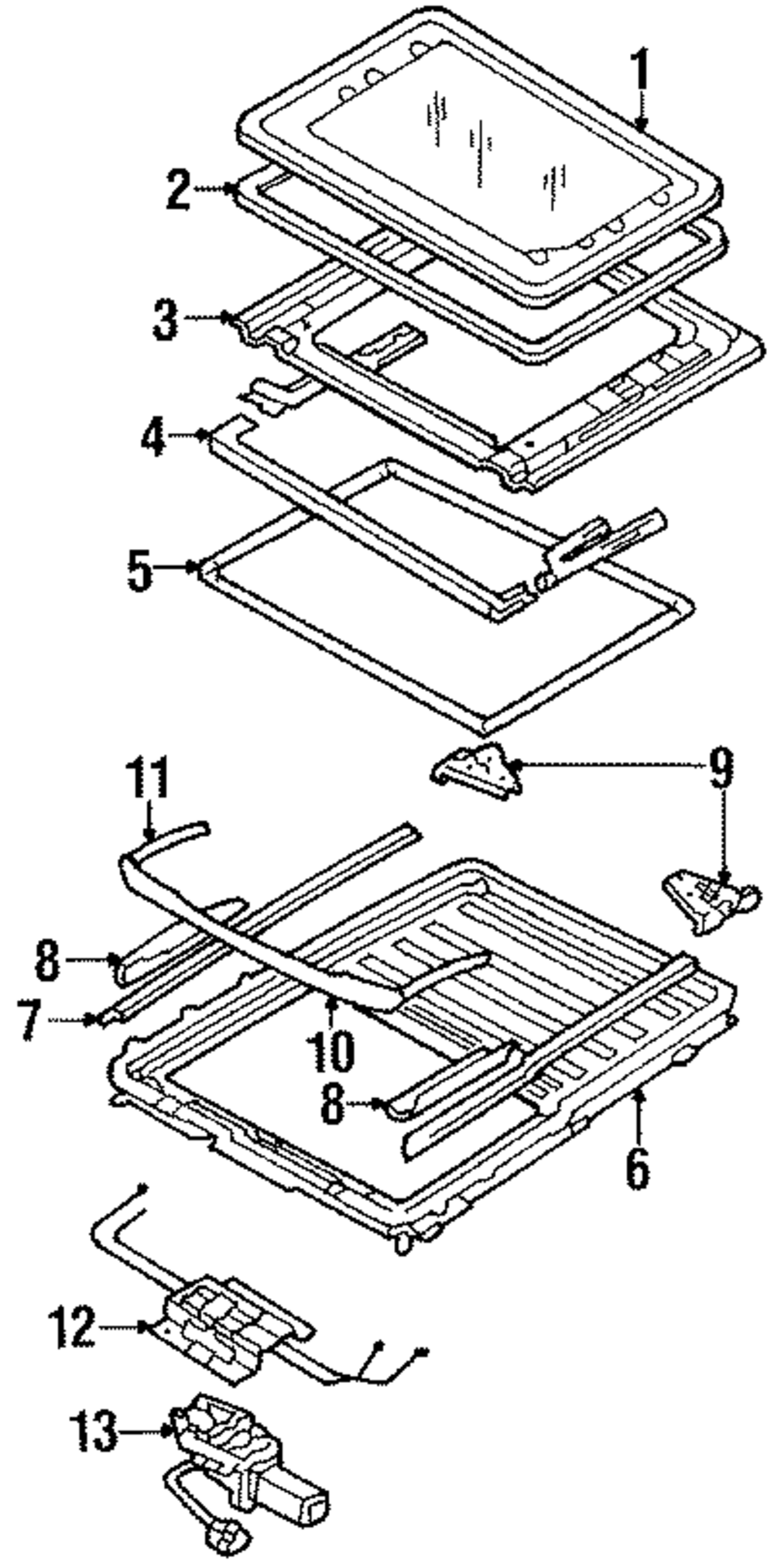 1
2
3
4
5
9
11
9
8
7
10
8
6
12
13