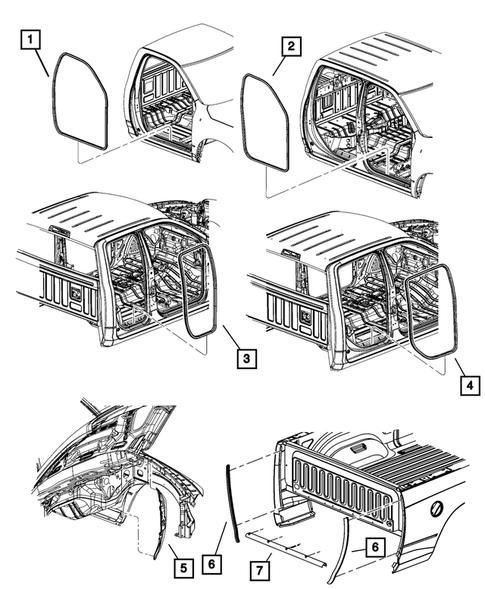 1
2
3
4
5
6
7
6