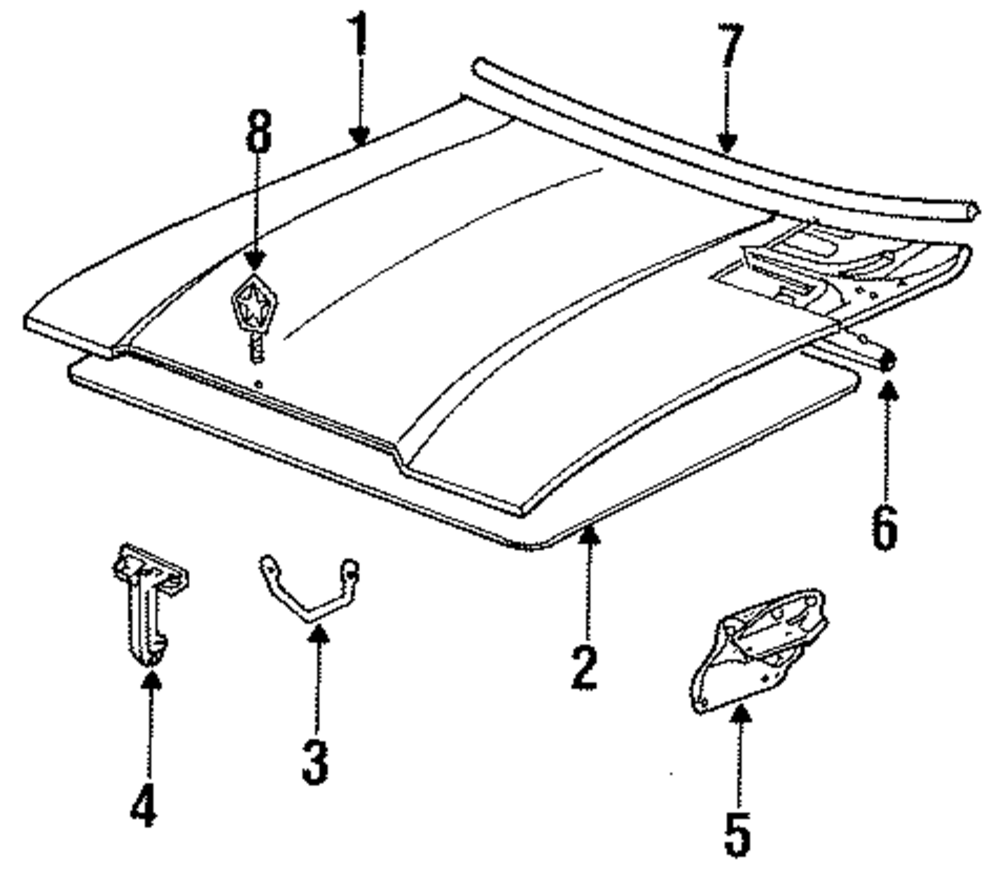 1
7
8
6
2
4
3
5