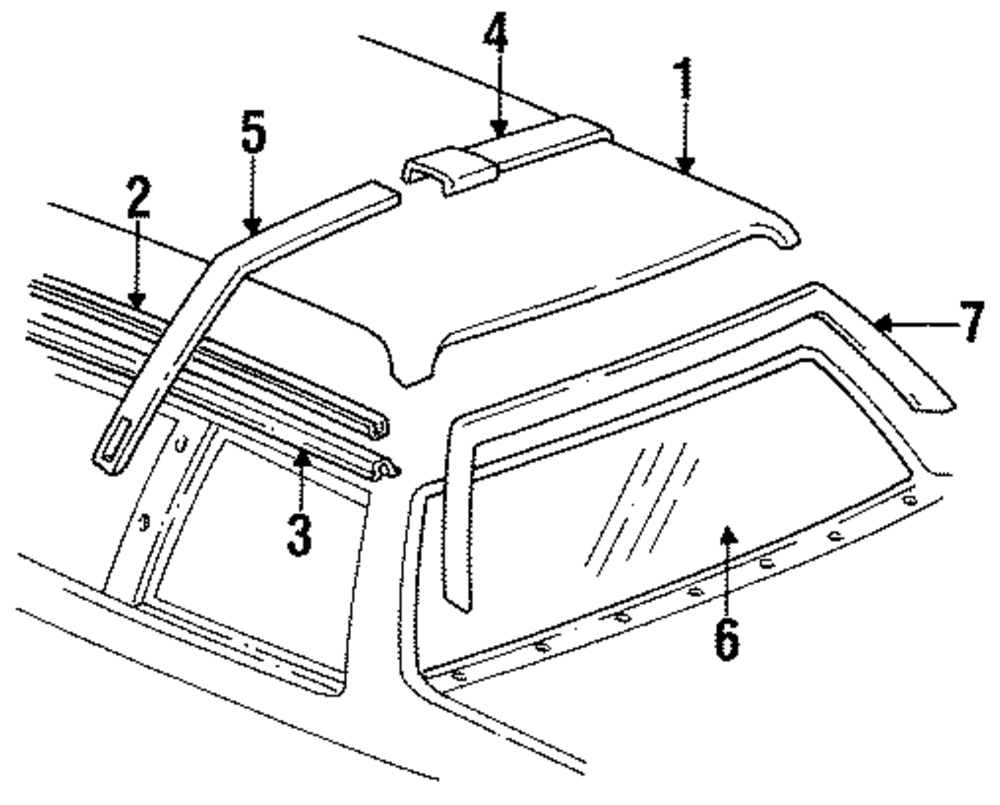 4
1
5
2
7
3
6