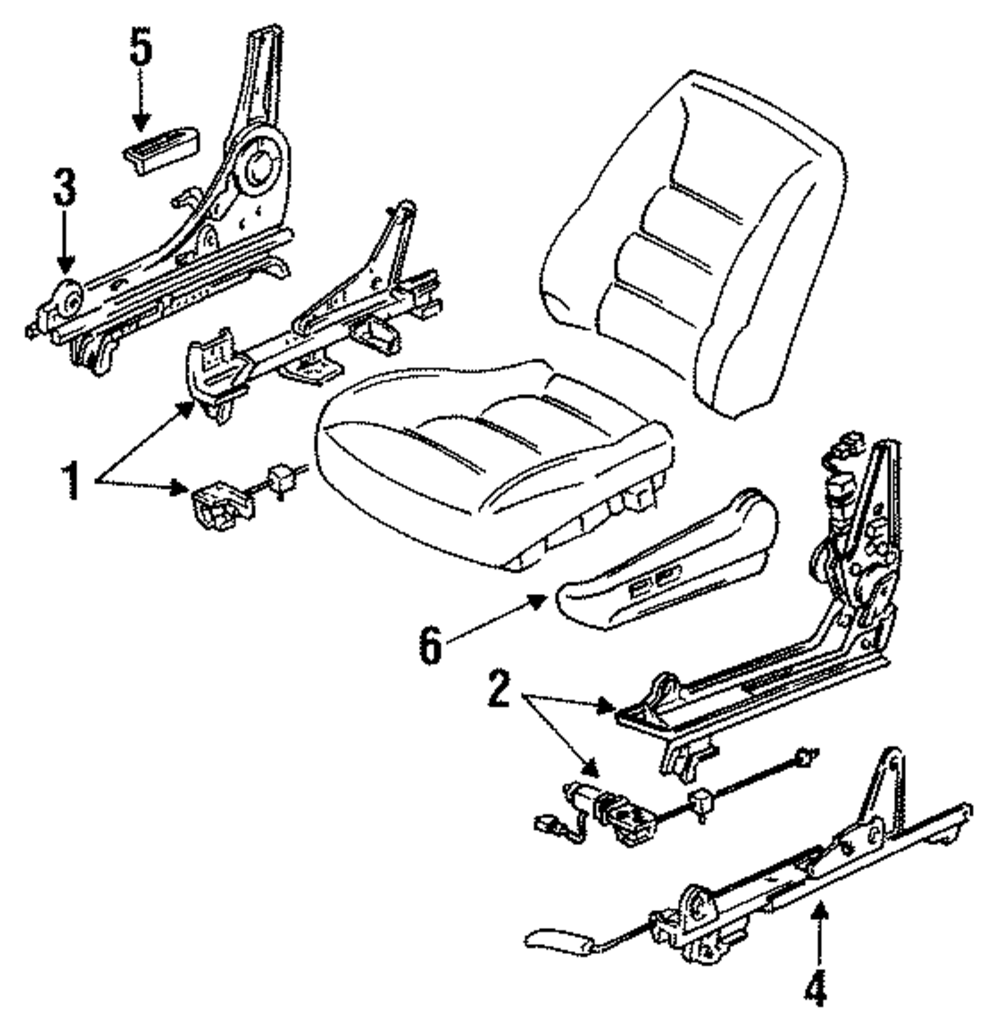 5
3
1
6
2
4