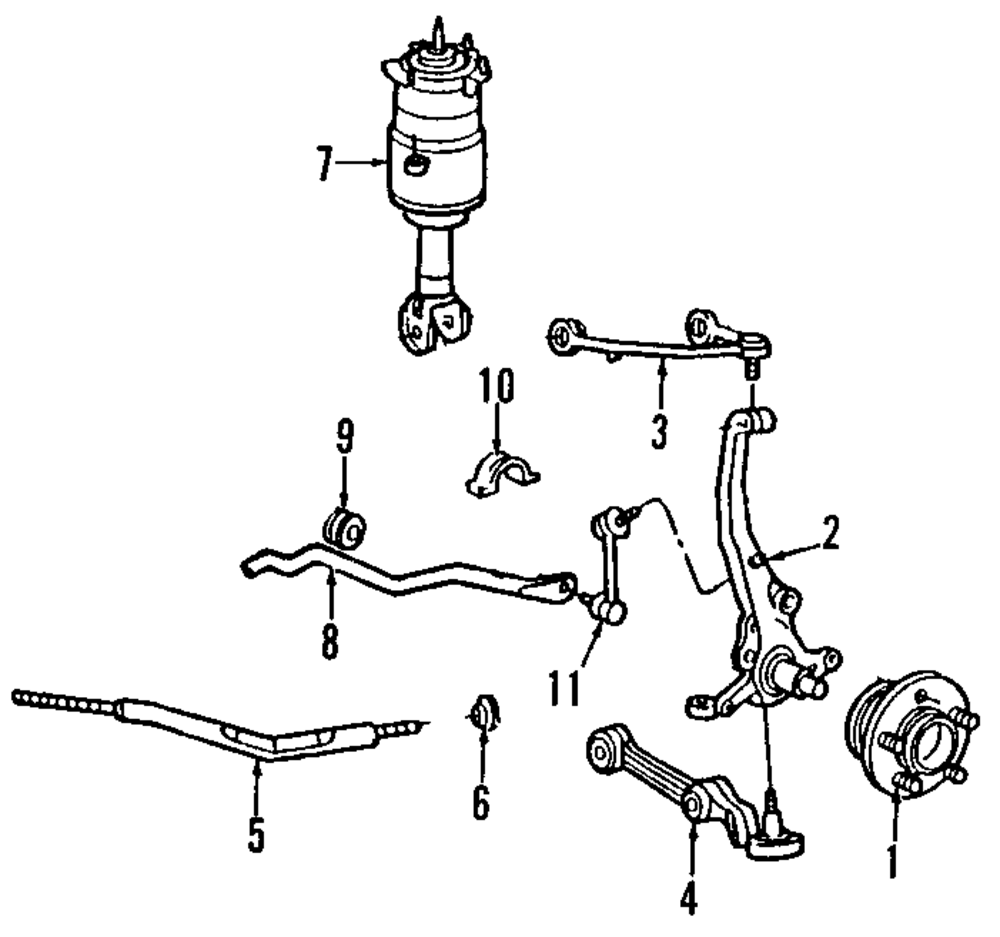 7
10
3
9
2
8
11
5
6
4
1