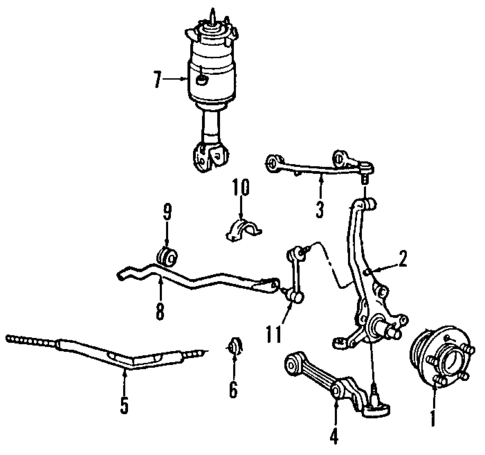 7
10
3
9
2
8
11
5
6
4
1