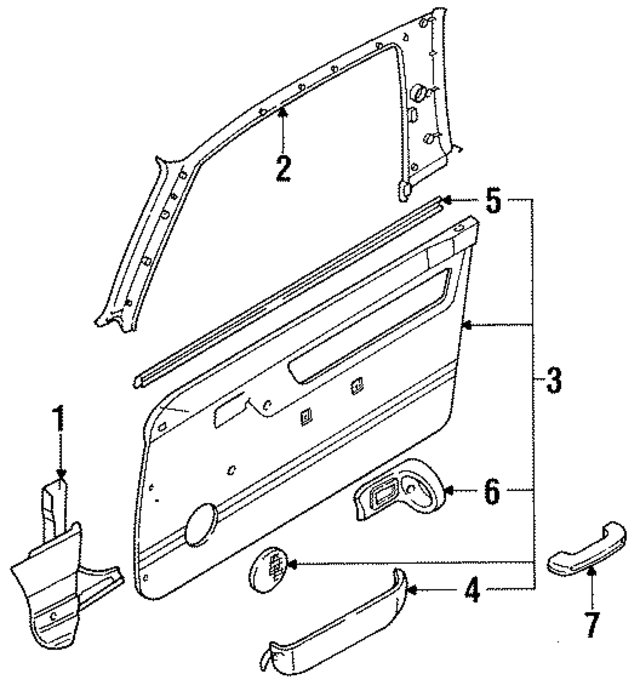 2
5
3
1
6
4
7