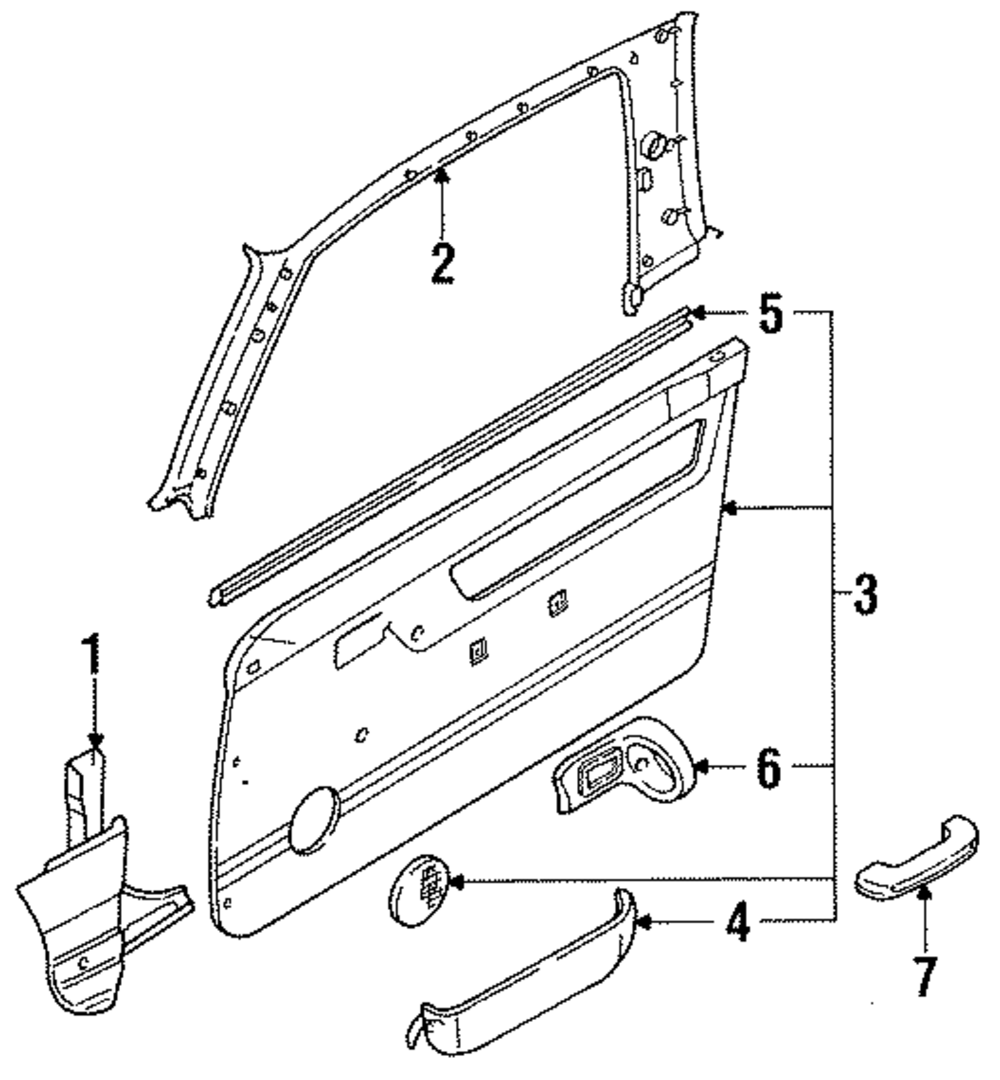 2
5
3
1
6
4
7