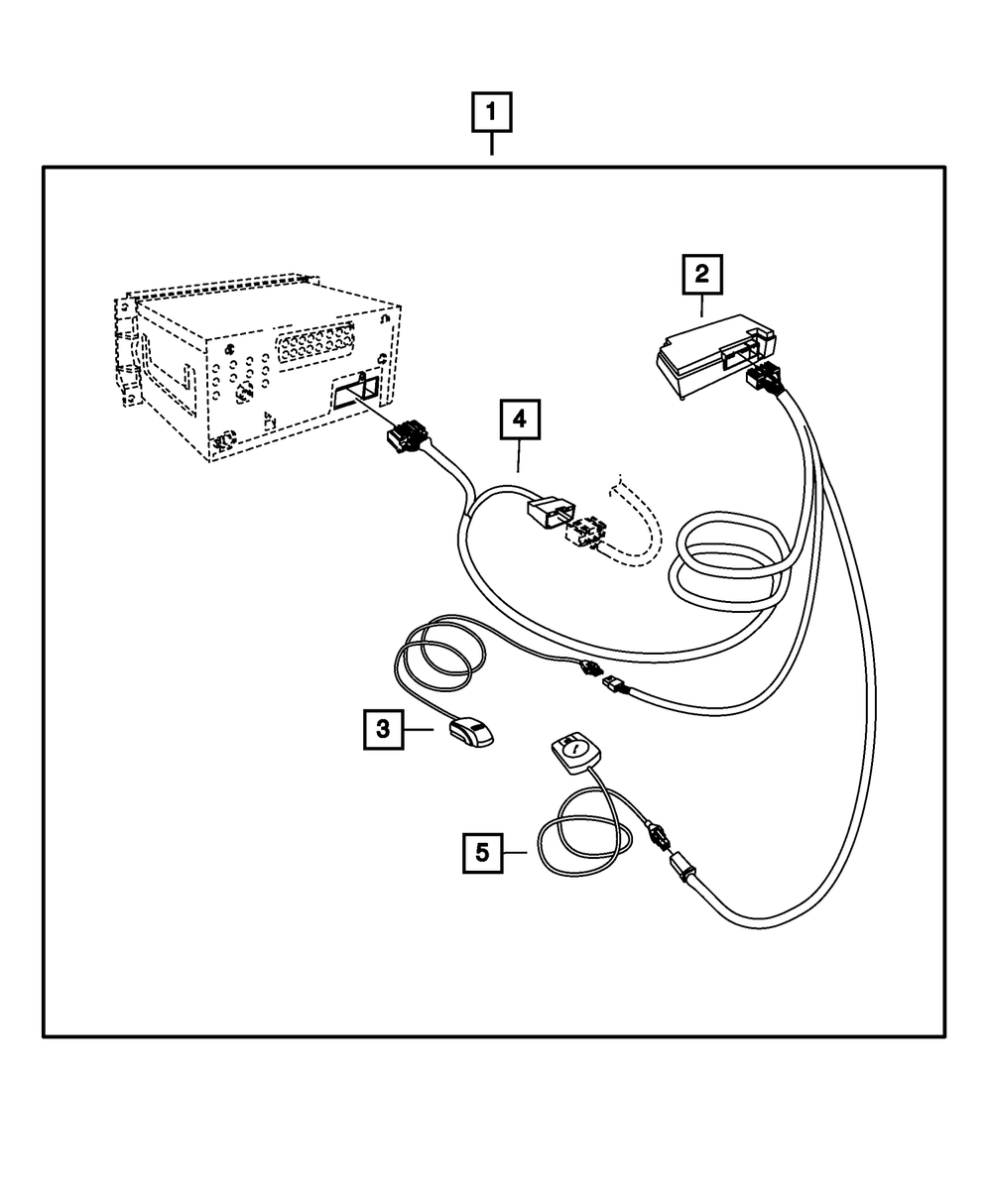 1
2
4
3
5