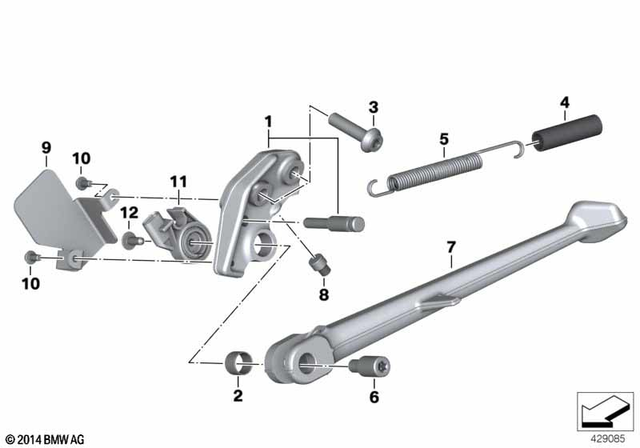 1
3
4
5
9
10
11
12
10
7
8
2
6
© 2014 BMW AG
429085