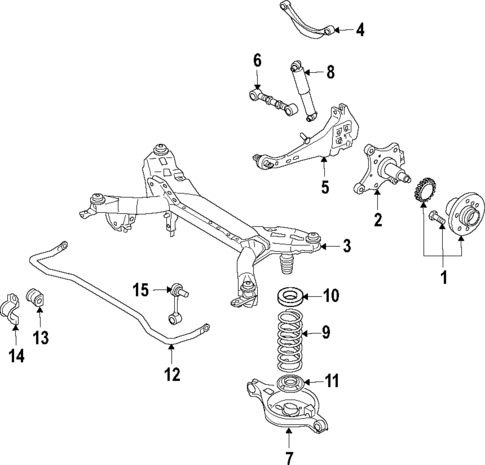 4
6
8
5
2
3
1
15
10
13
14
9
12
11
7