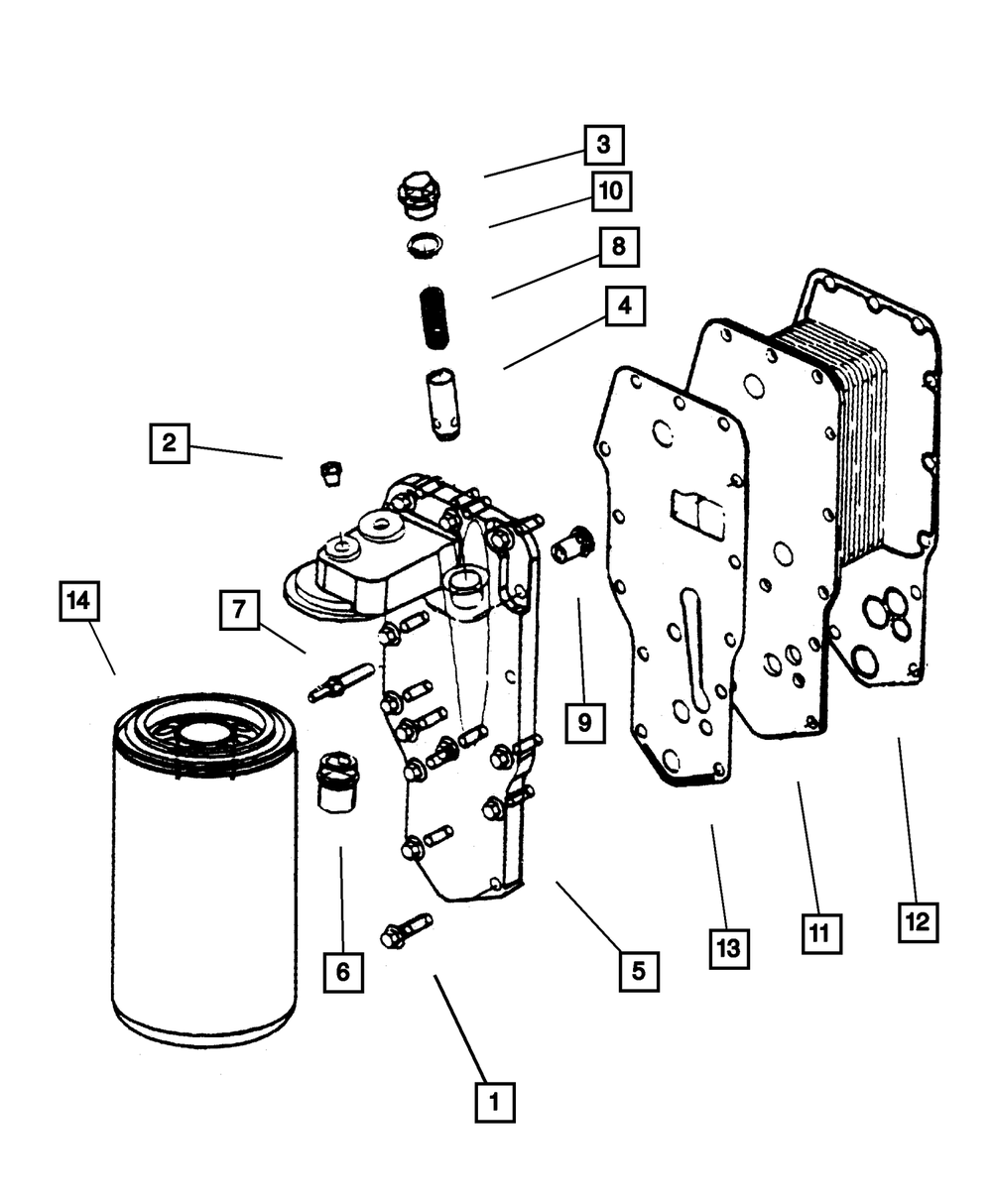 3
10
8
4
2
14
7
9
6
5
13
11
12
1