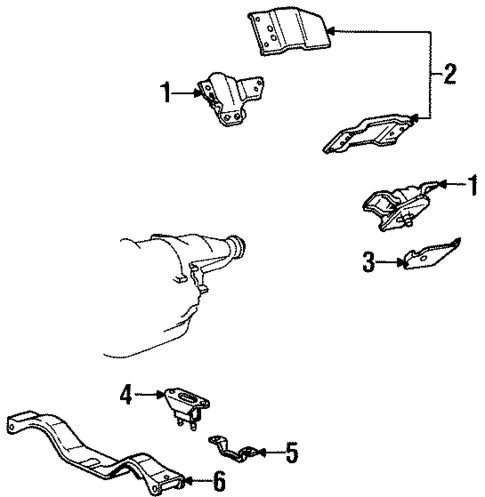 2
1
1
3
4
5
6