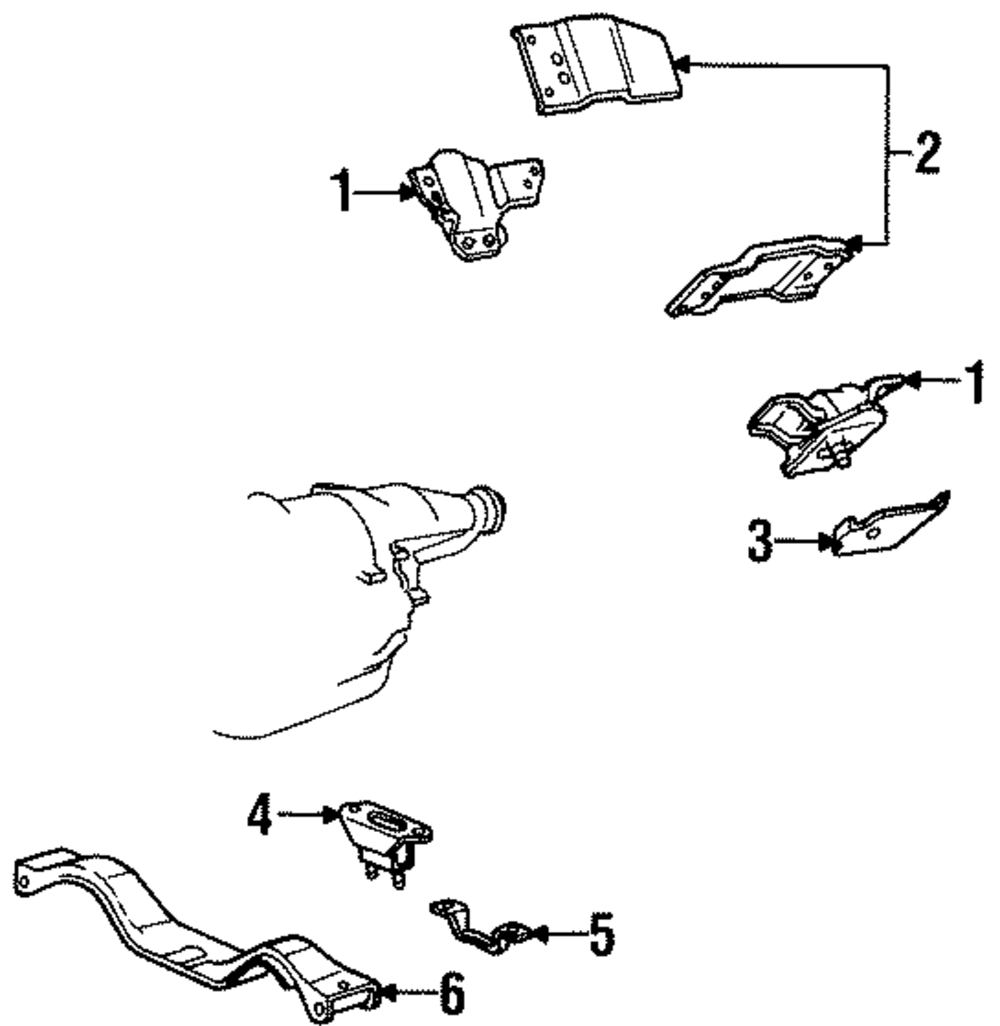 2
1
1
3
4
5
6