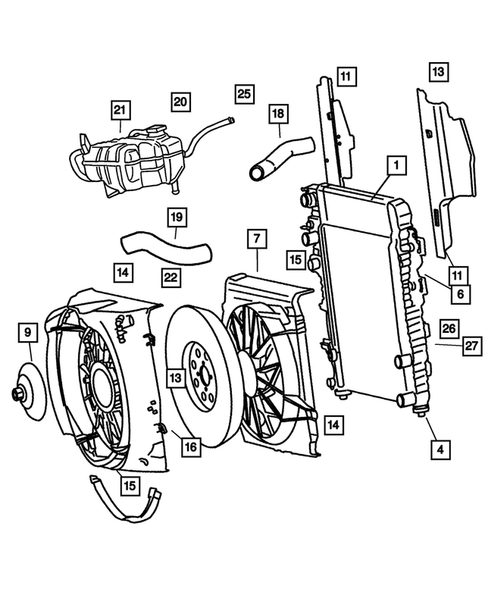 11
13
21
20
25
18
1
19
7
15
14
22
11
6
9
26
27
13
14
16
4
15