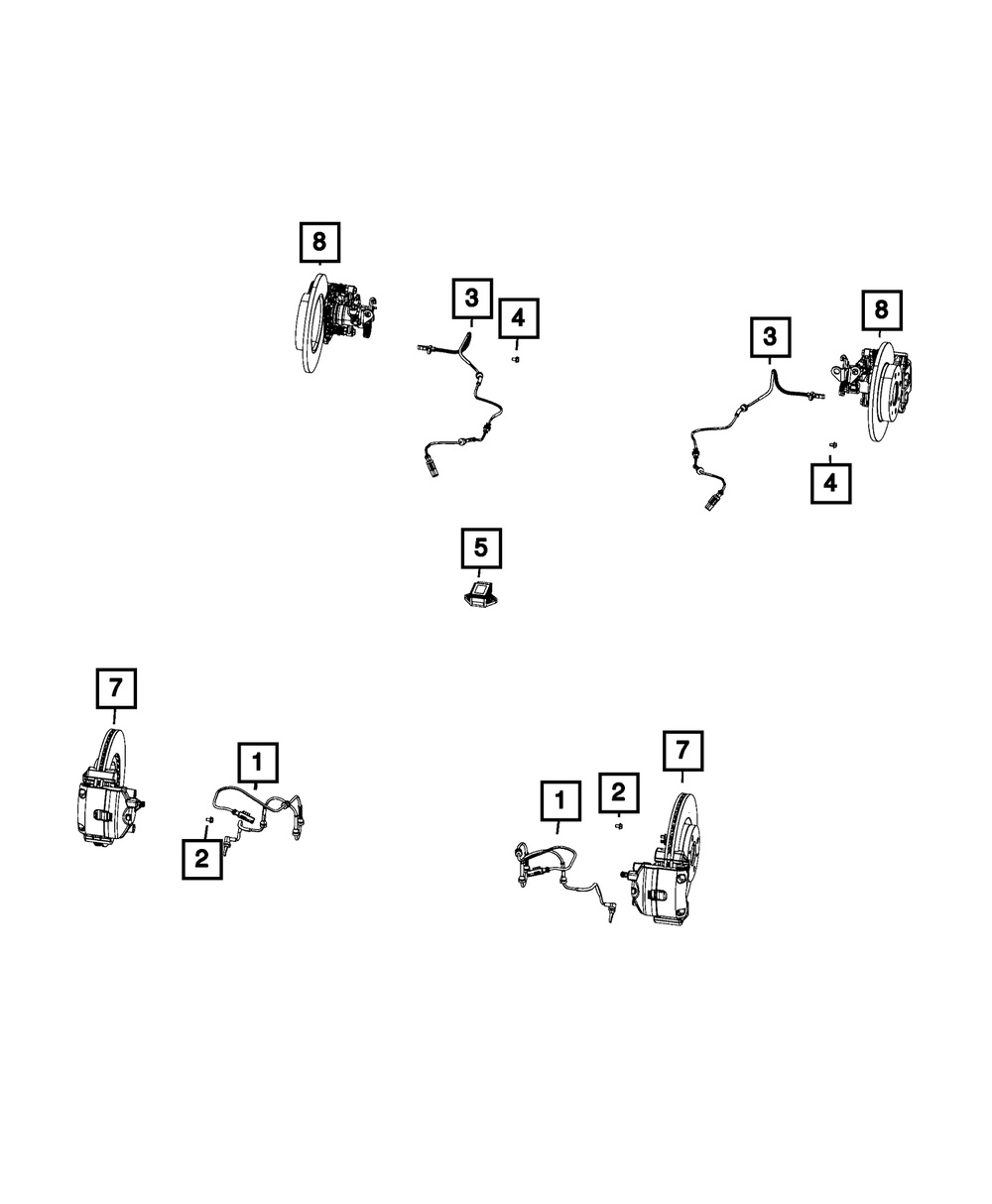 8
3
4
3
8
4
5
7
1
2
1
2
7