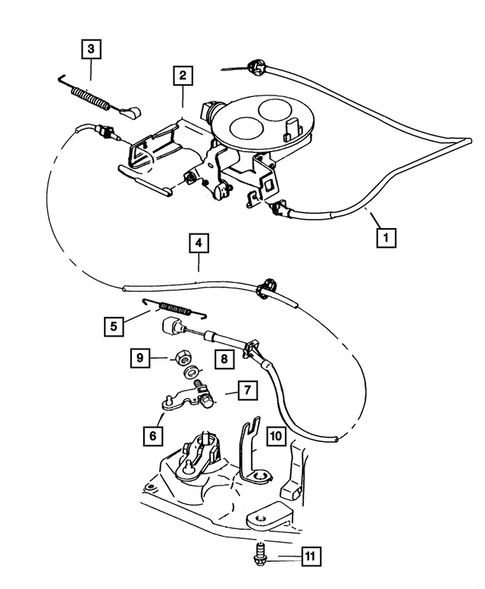 3
2
1
4
5
9
8
7
6
10
11