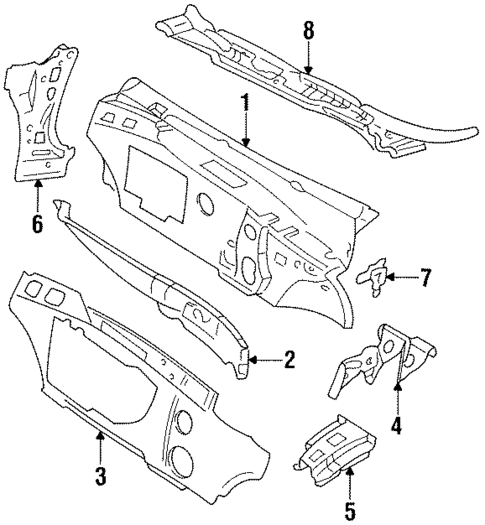 8
1
6
7
2
4
3
5