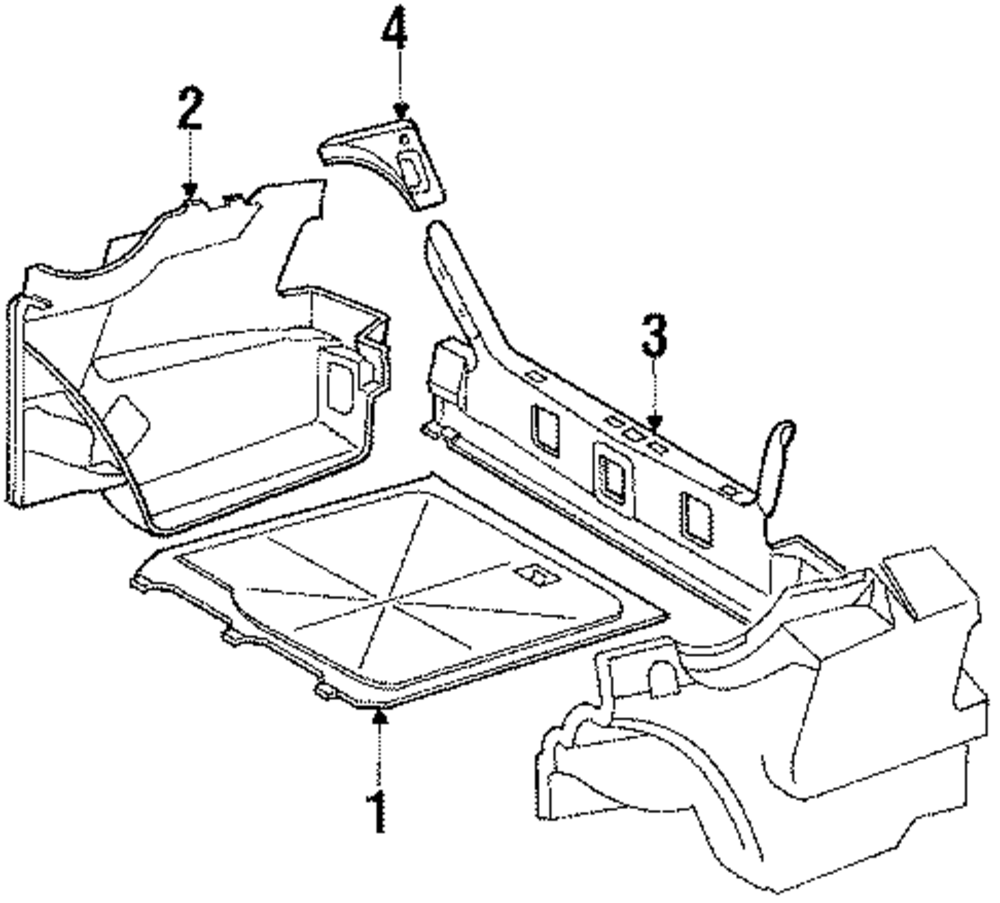 4
2
3
1