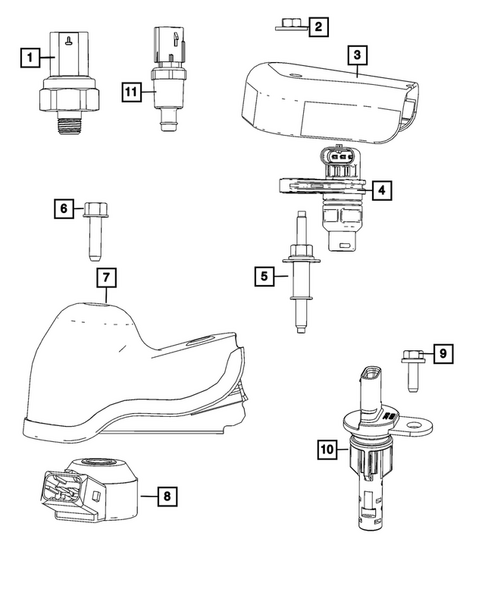 1
11
2
3
4
6
5
7
9
10
8