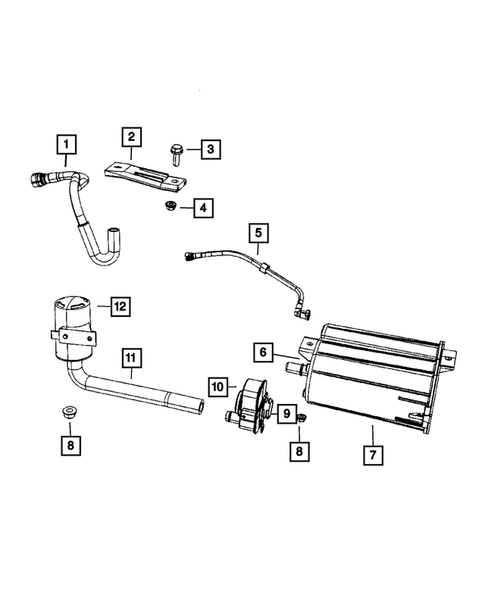 1
2
3
4
5
12
11
6
10
9
8
8
7