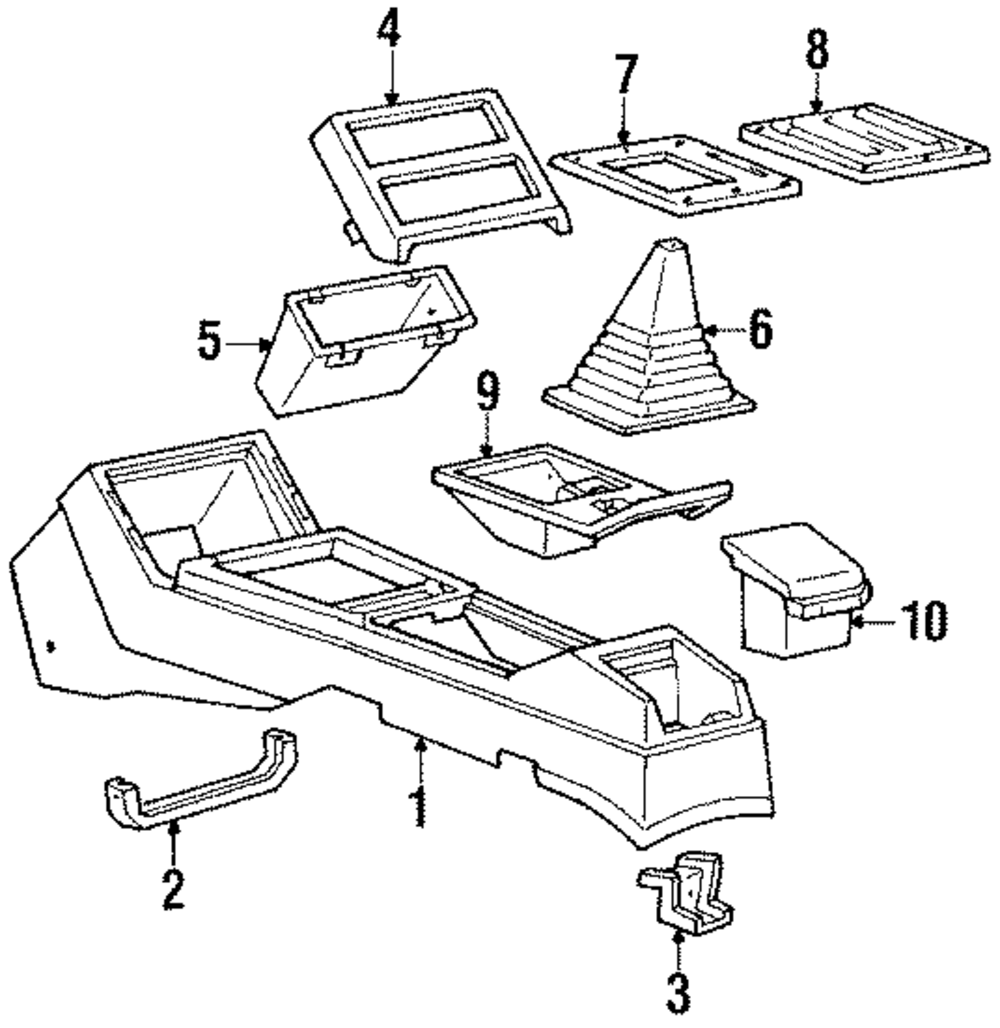 4
7
8
5
6
9
10
1
2
3