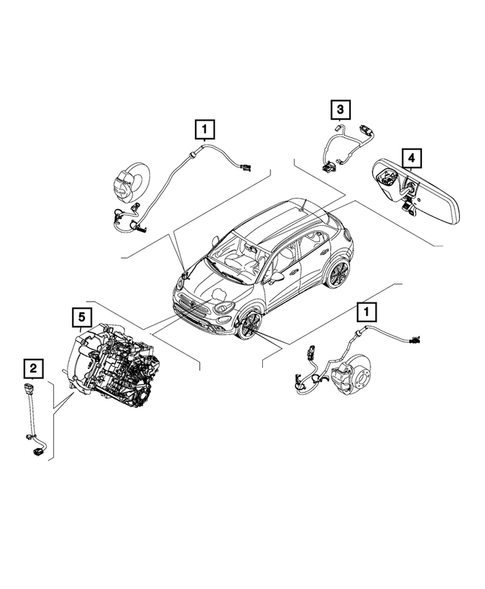 1
3
4
5
1
2