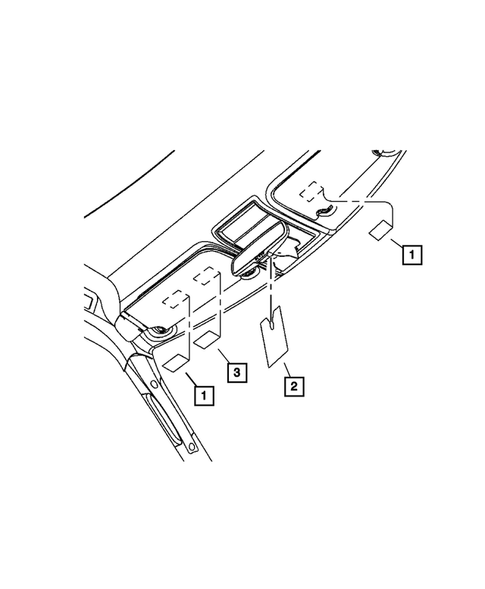 1

3

2

1