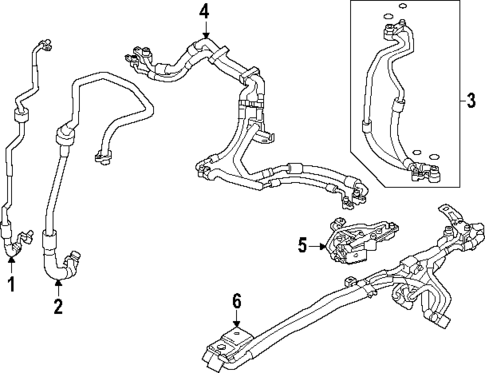 4
3
5
1
2
6