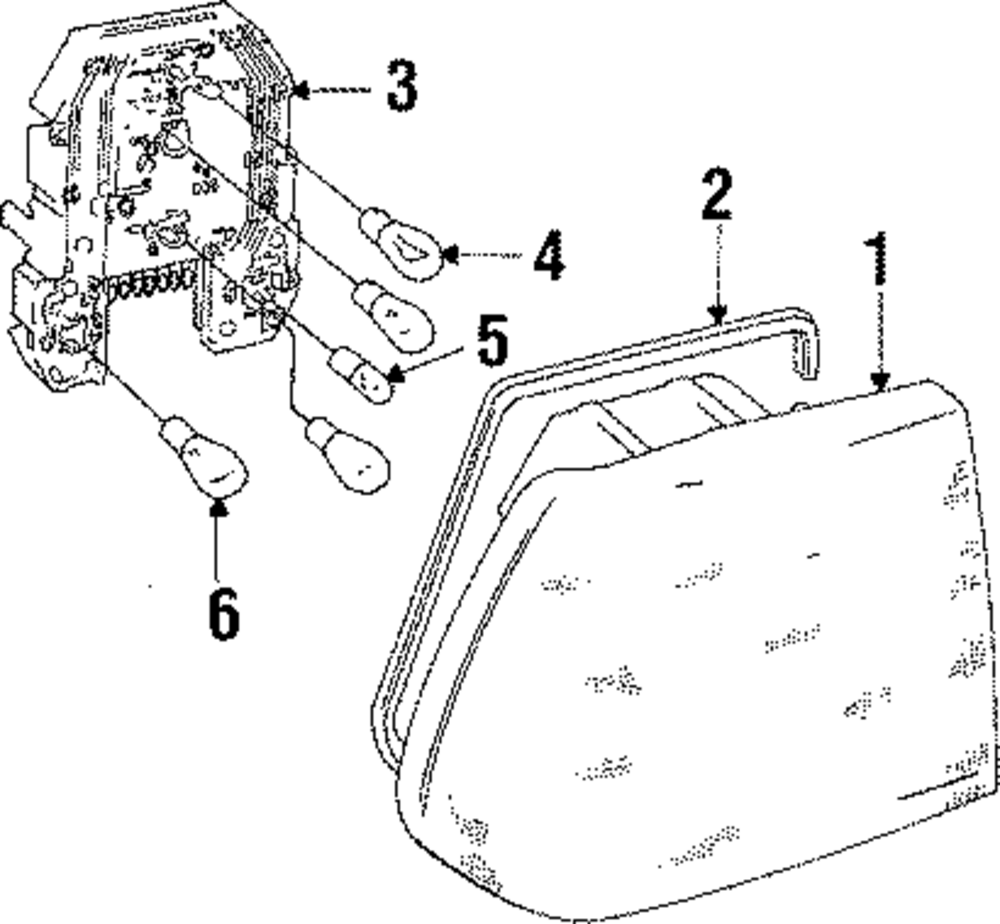 3
2
1
4
5
6