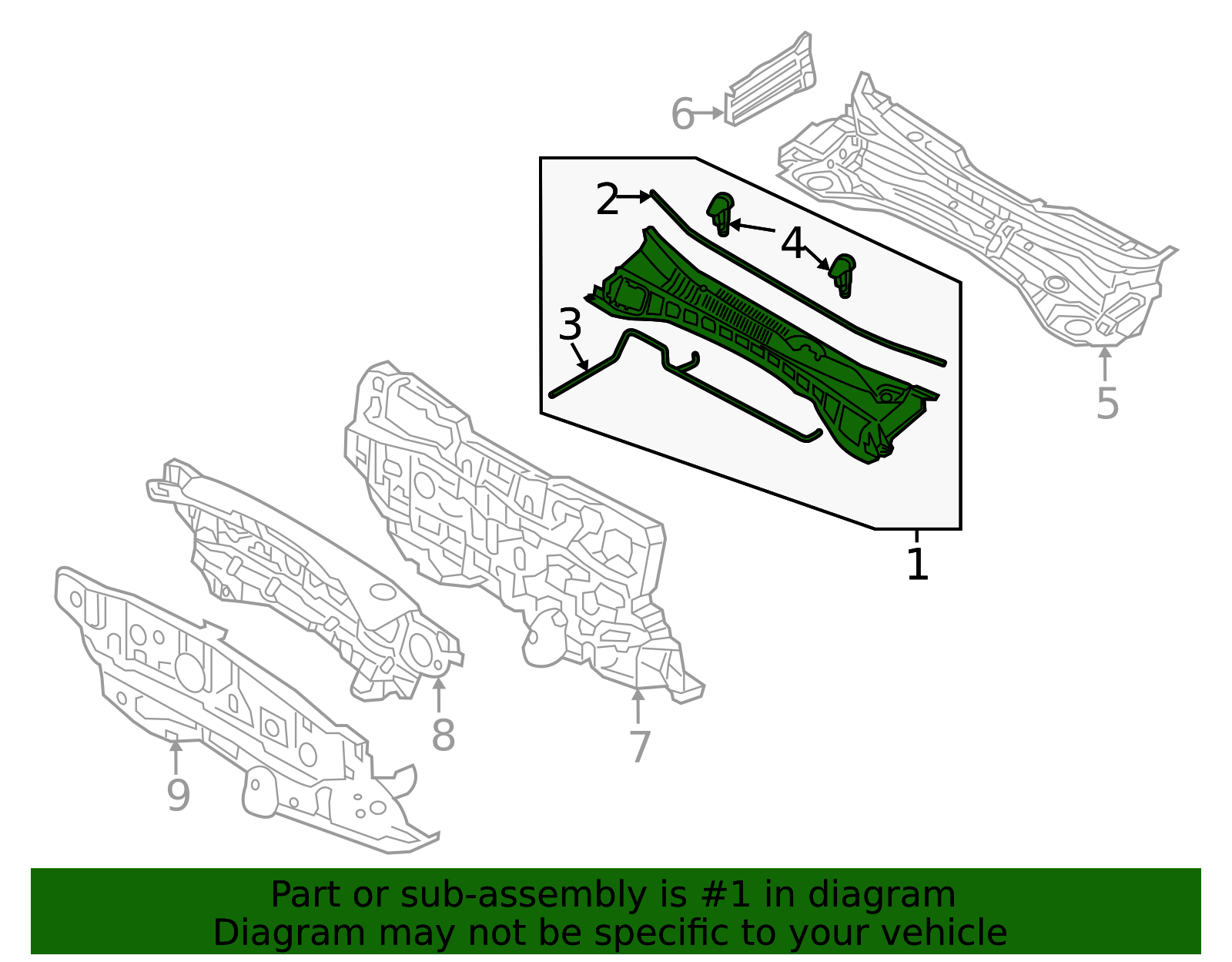 6
2
4
3
5
1
8
7
9

Part or sub-assembly is #1 in diagram
Diagram may not be specific to your vehicle