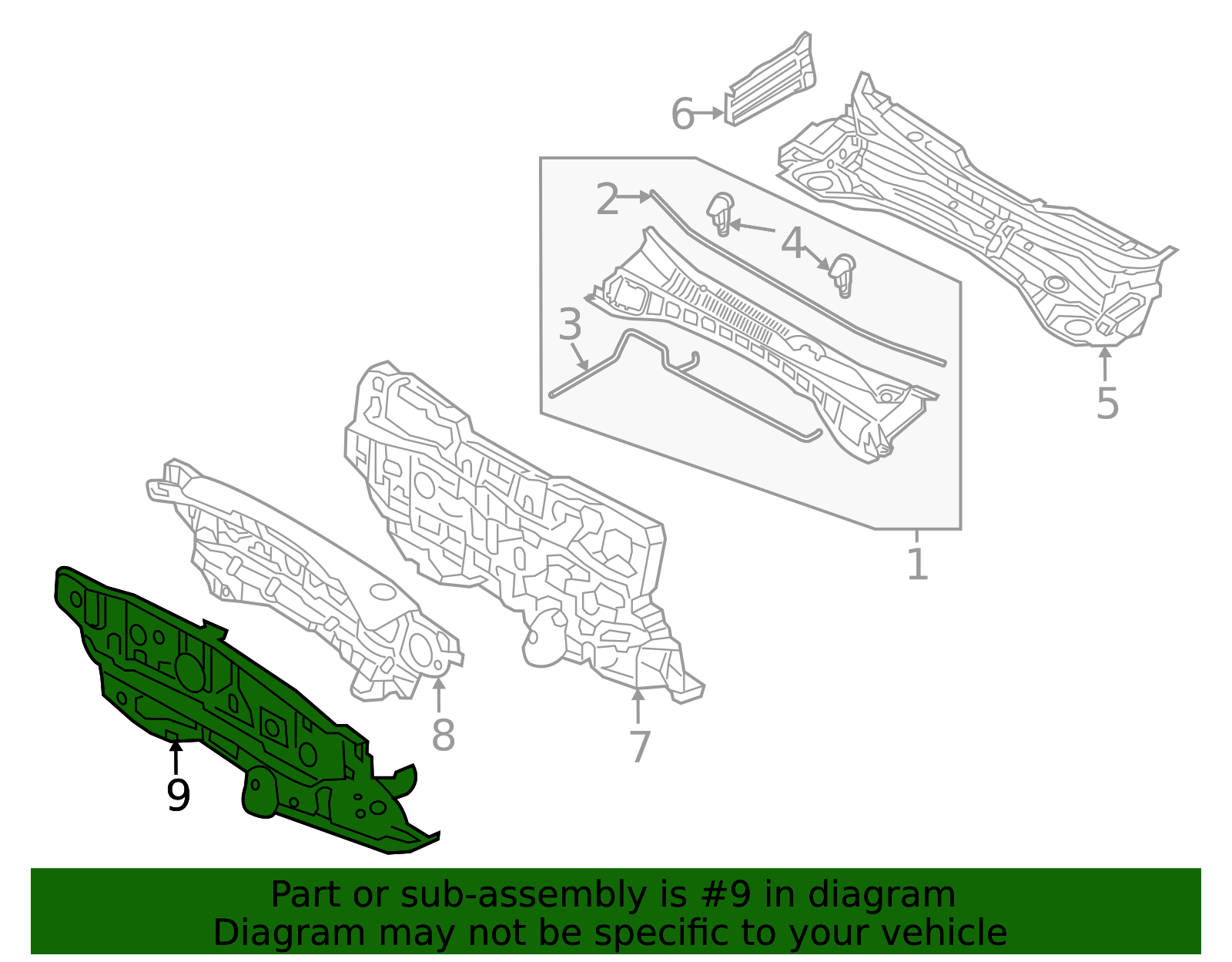 6
2
4
3
5
1
8
7
9

Part or sub-assembly is #9 in diagram
Diagram may not be specific to your vehicle