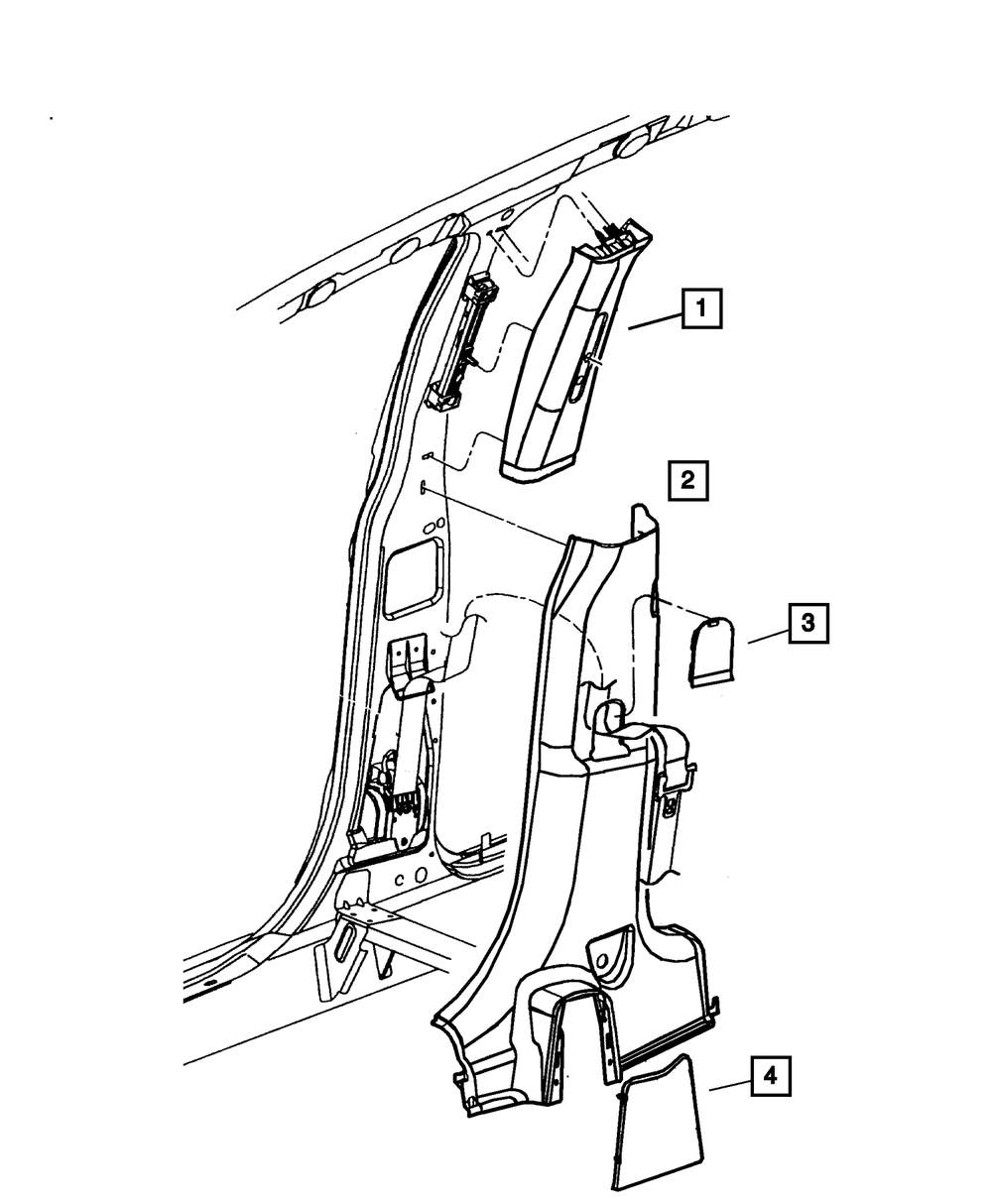 1
2
3
4