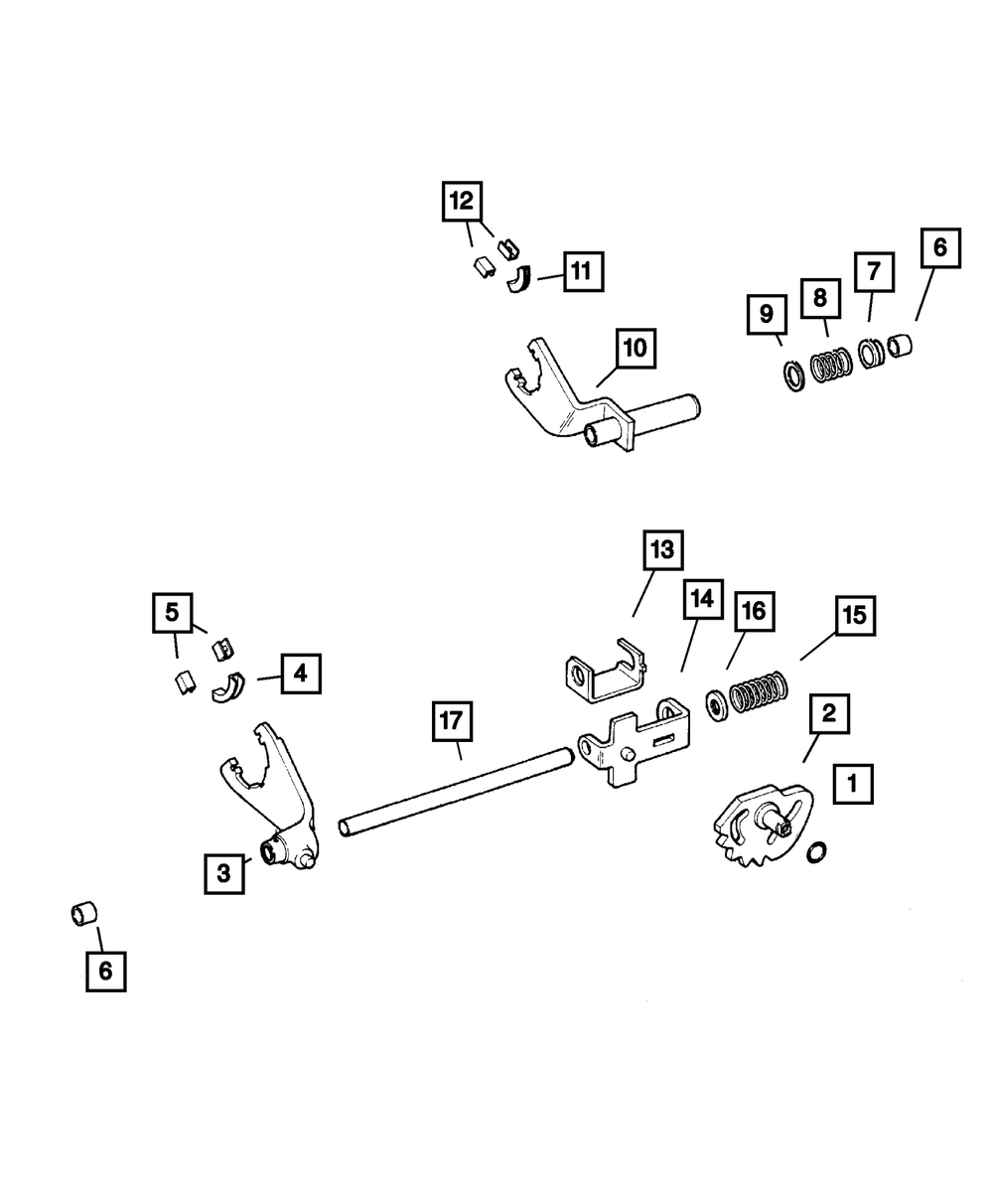 12
11
6
7
8
9
10
13
14
16
15
5
4
17
2
1
3
6