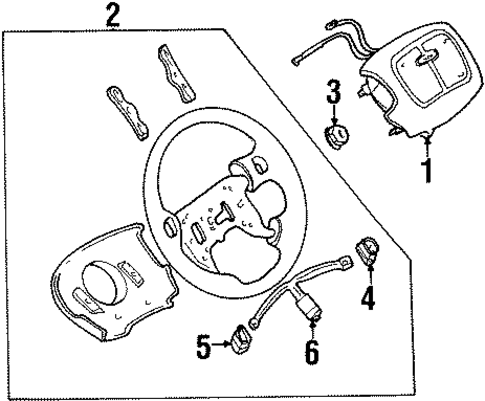 2
3
1
4
5
6