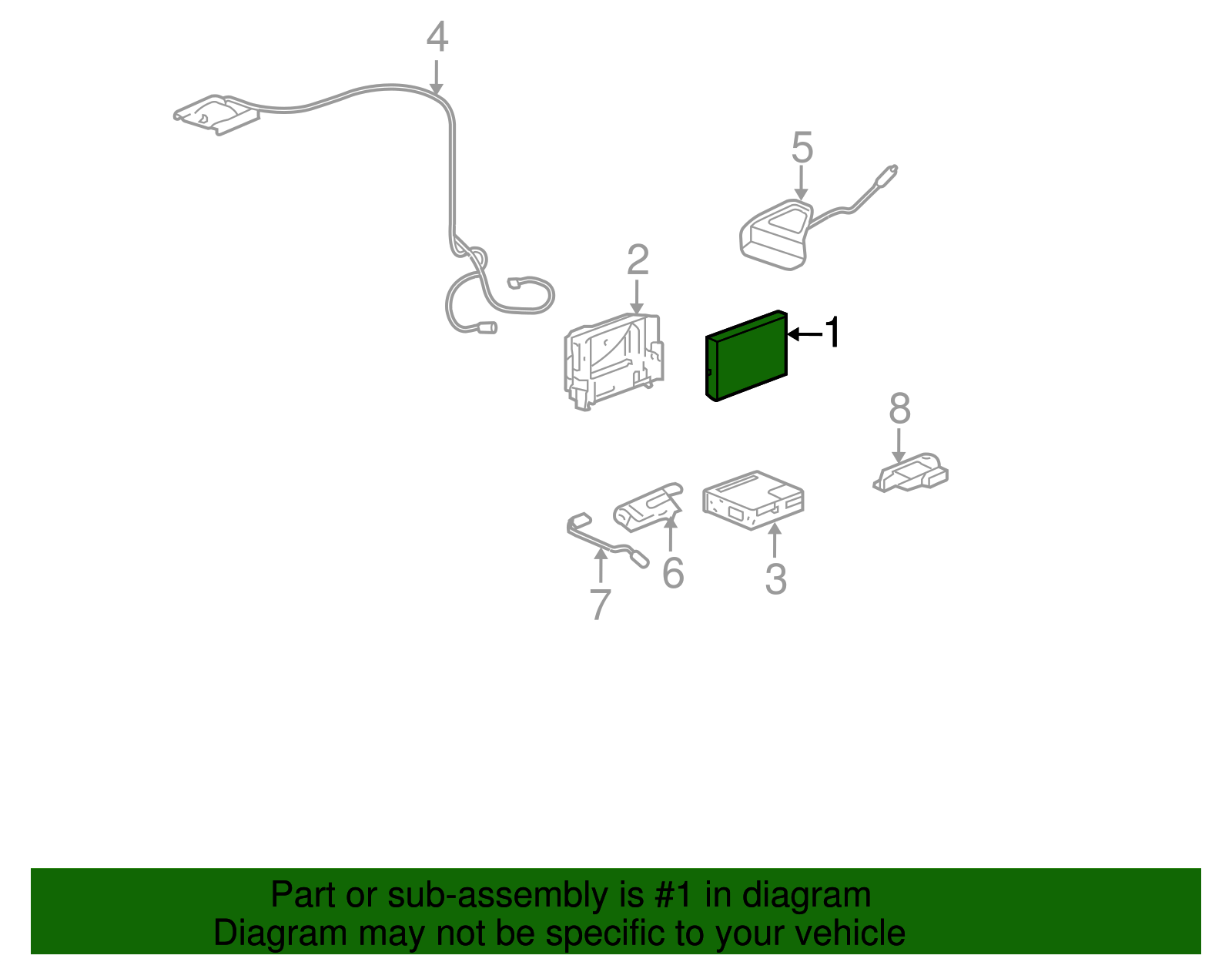 4
5
2
1
8
6
3
7

Part or sub-assembly is #1 in diagram
Diagram may not be specific to your vehicle