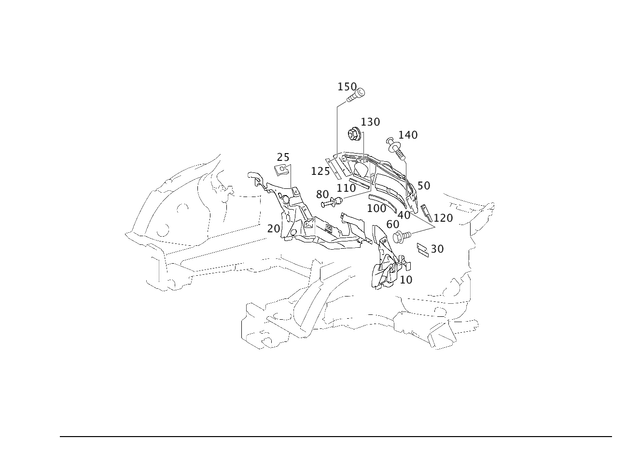 150
130
140
25
125
110
50
80
100
40
120
20
60
30
10