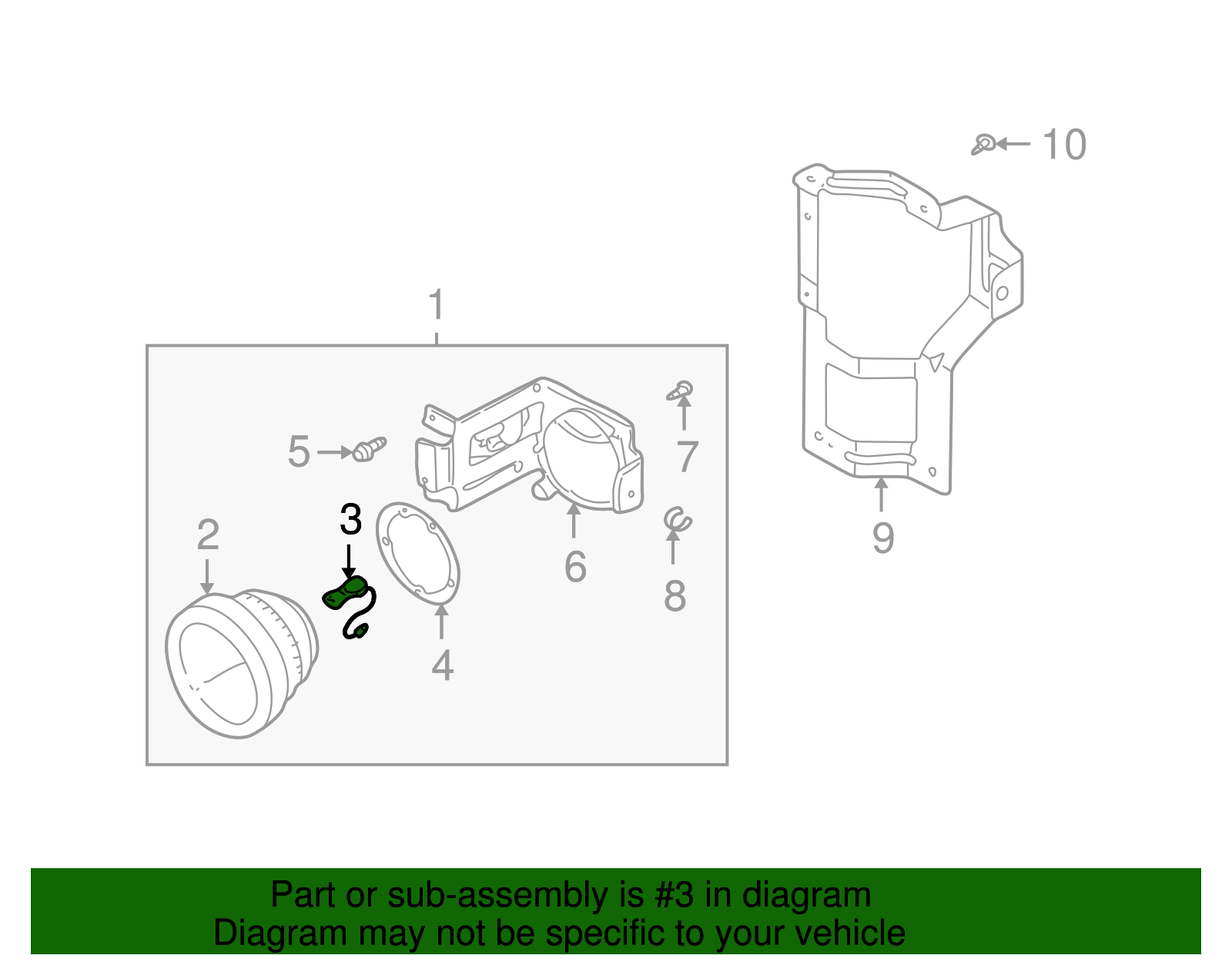 10

1

5

7

3

2

6

8

4

9

Part or sub-assembly is #3 in diagram
Diagram may not be specific to your vehicle