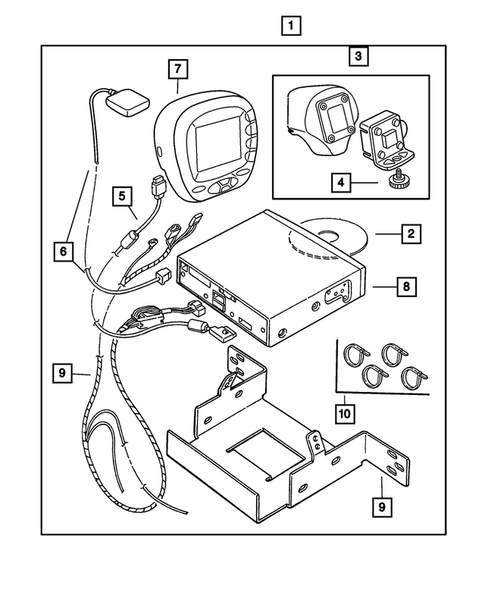 1
3
7
4
5
2
6
8
9
10
9