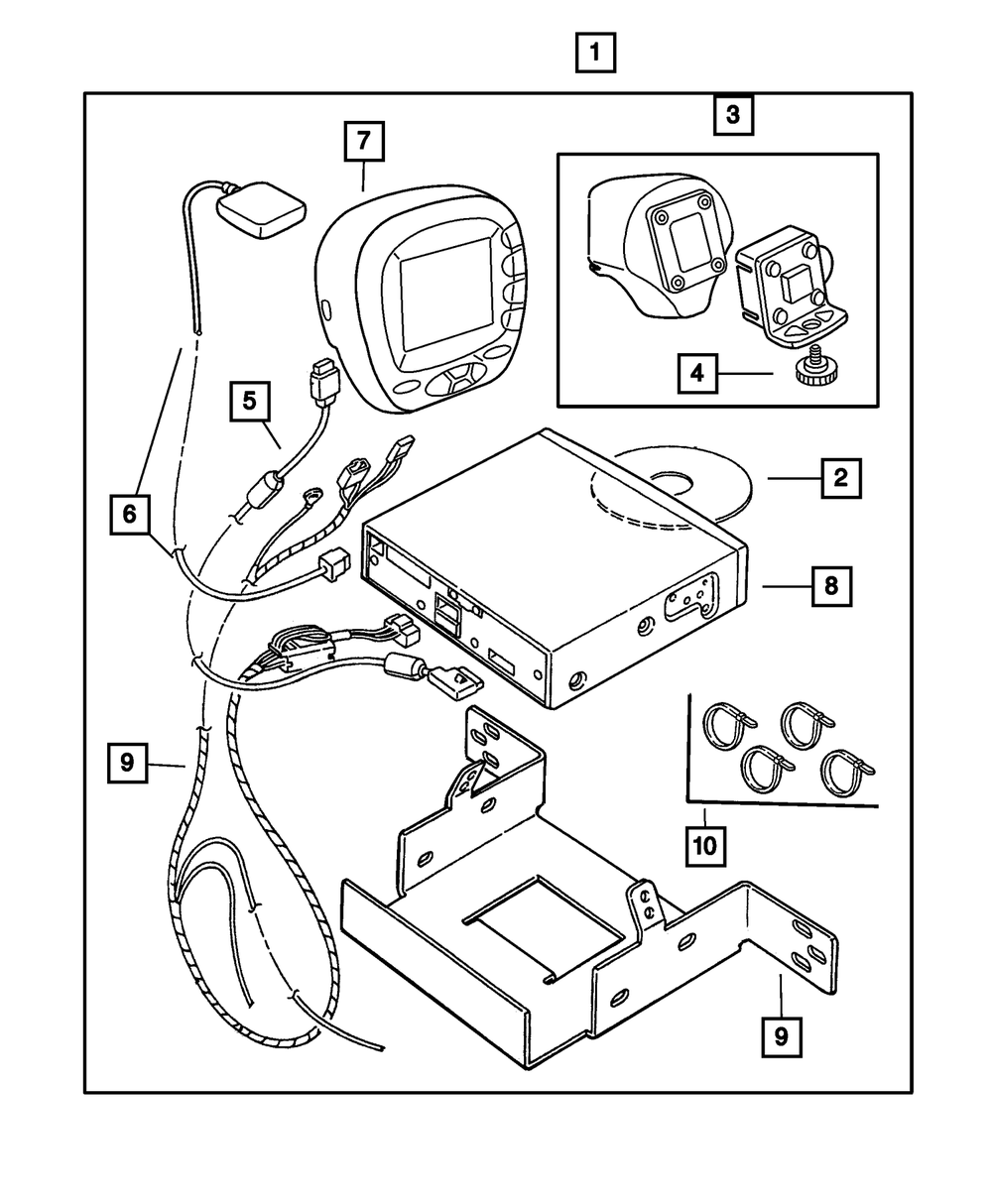 1
3
7
4
5
2
6
8
9
10
9