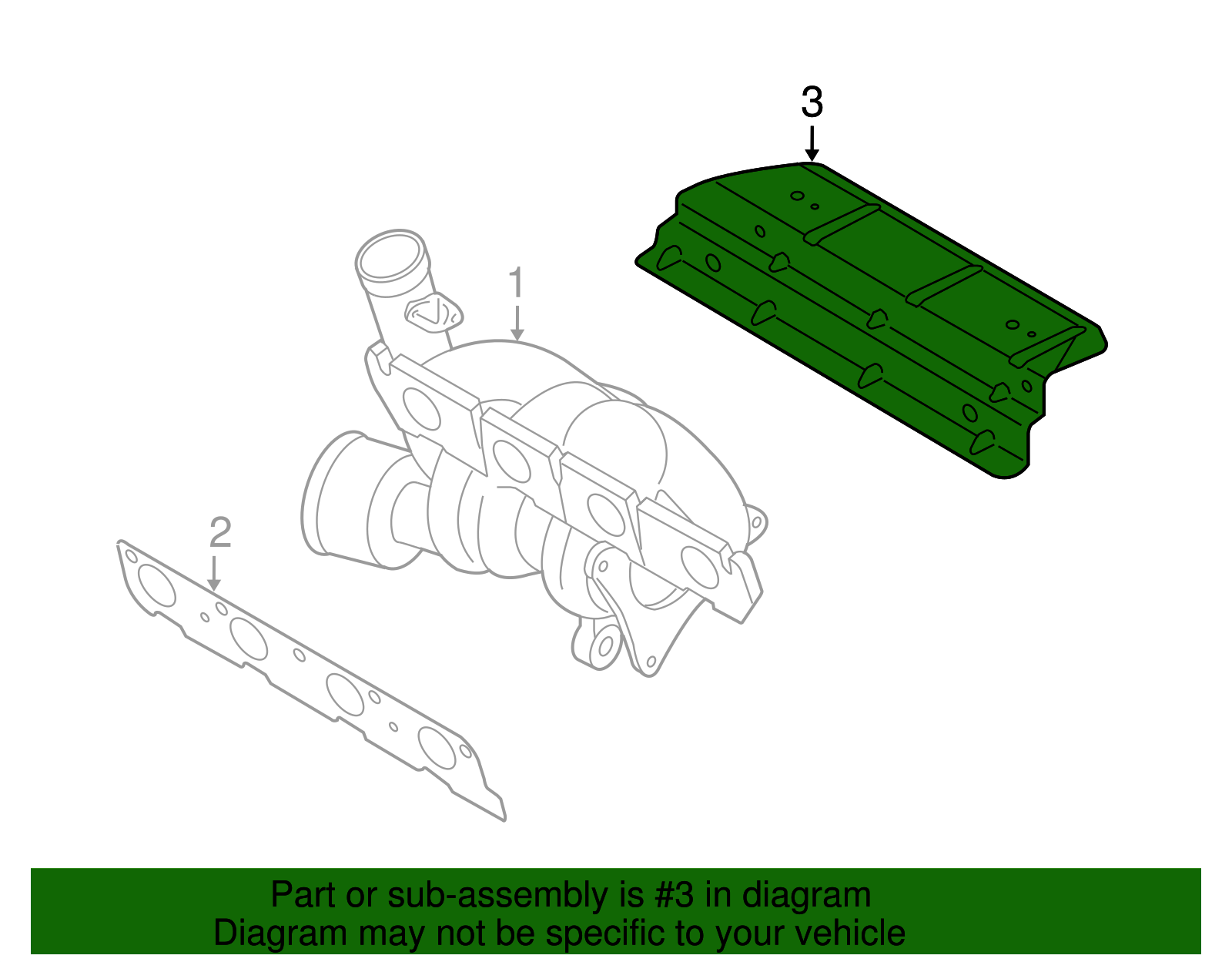 3

1

2

Part or sub-assembly is #3 in diagram
Diagram may not be specific to your vehicle