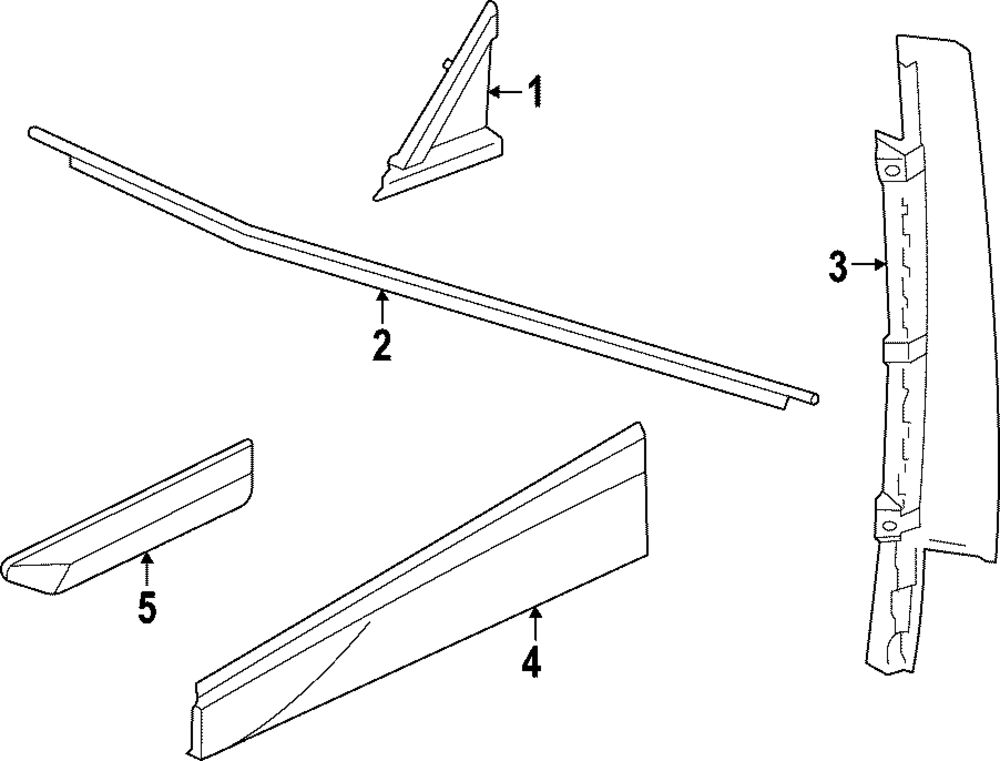 1
2
3
5
4