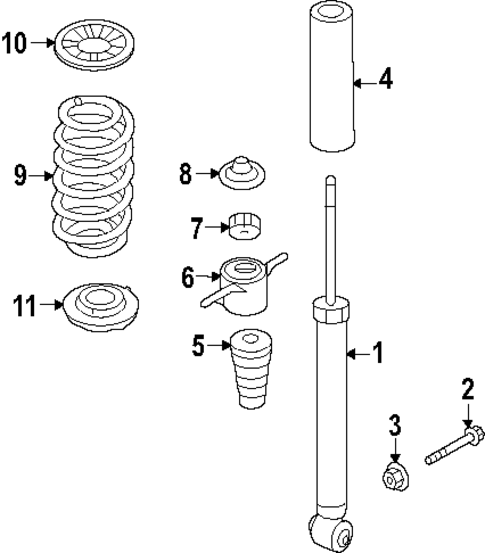 10
4
9
8
7
6
11
5
1
2
3