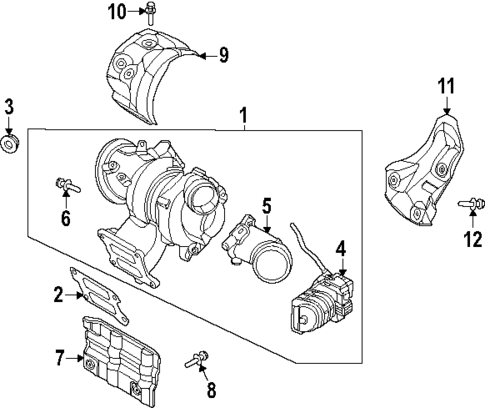 10
9
3
1
11
6
5
4
12
2
7
8