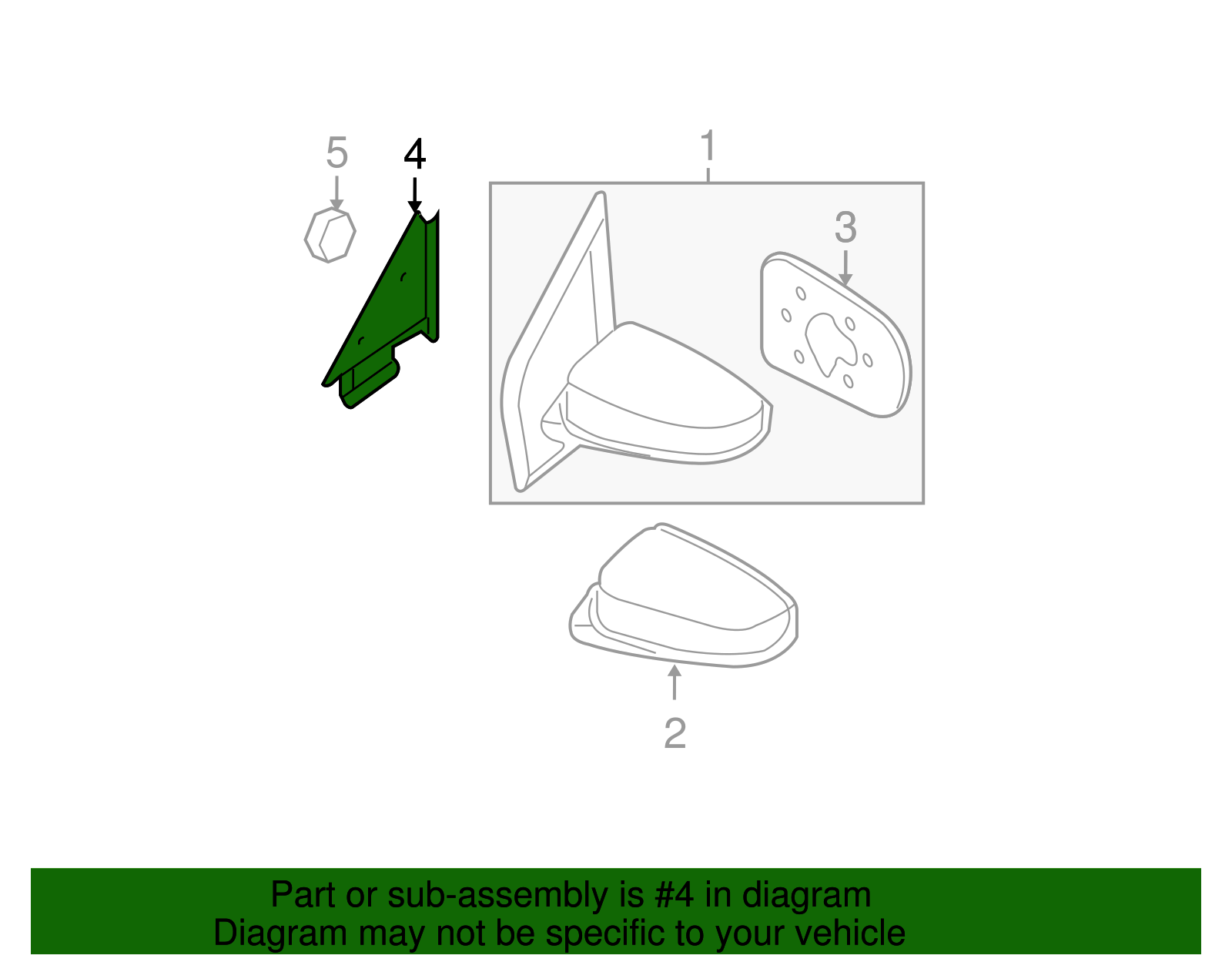 5

4

1

3

2

Part or sub-assembly is #4 in diagram
Diagram may not be specific to your vehicle