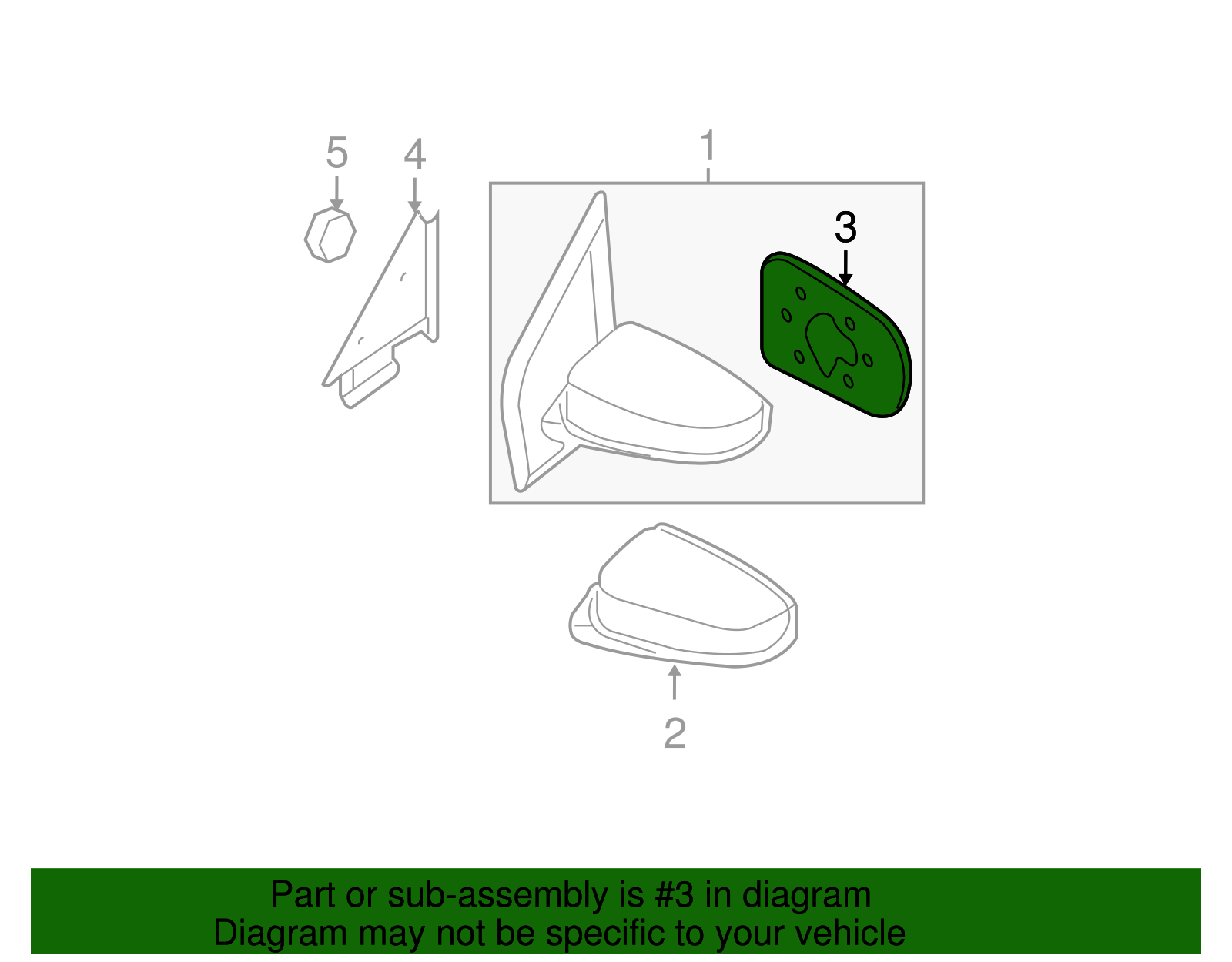 5
4
1
3
2

Part or sub-assembly is #3 in diagram
Diagram may not be specific to your vehicle