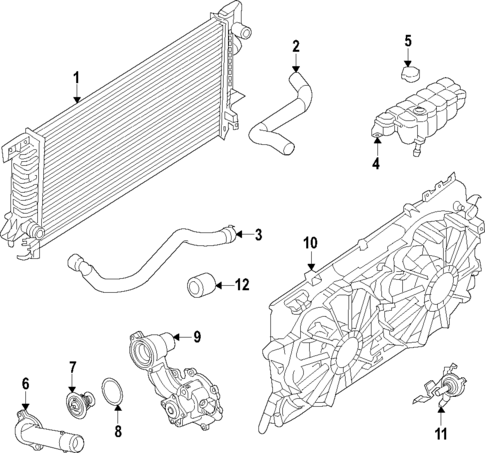 1
2
5
4
3
10
12
9
7
6
8
11